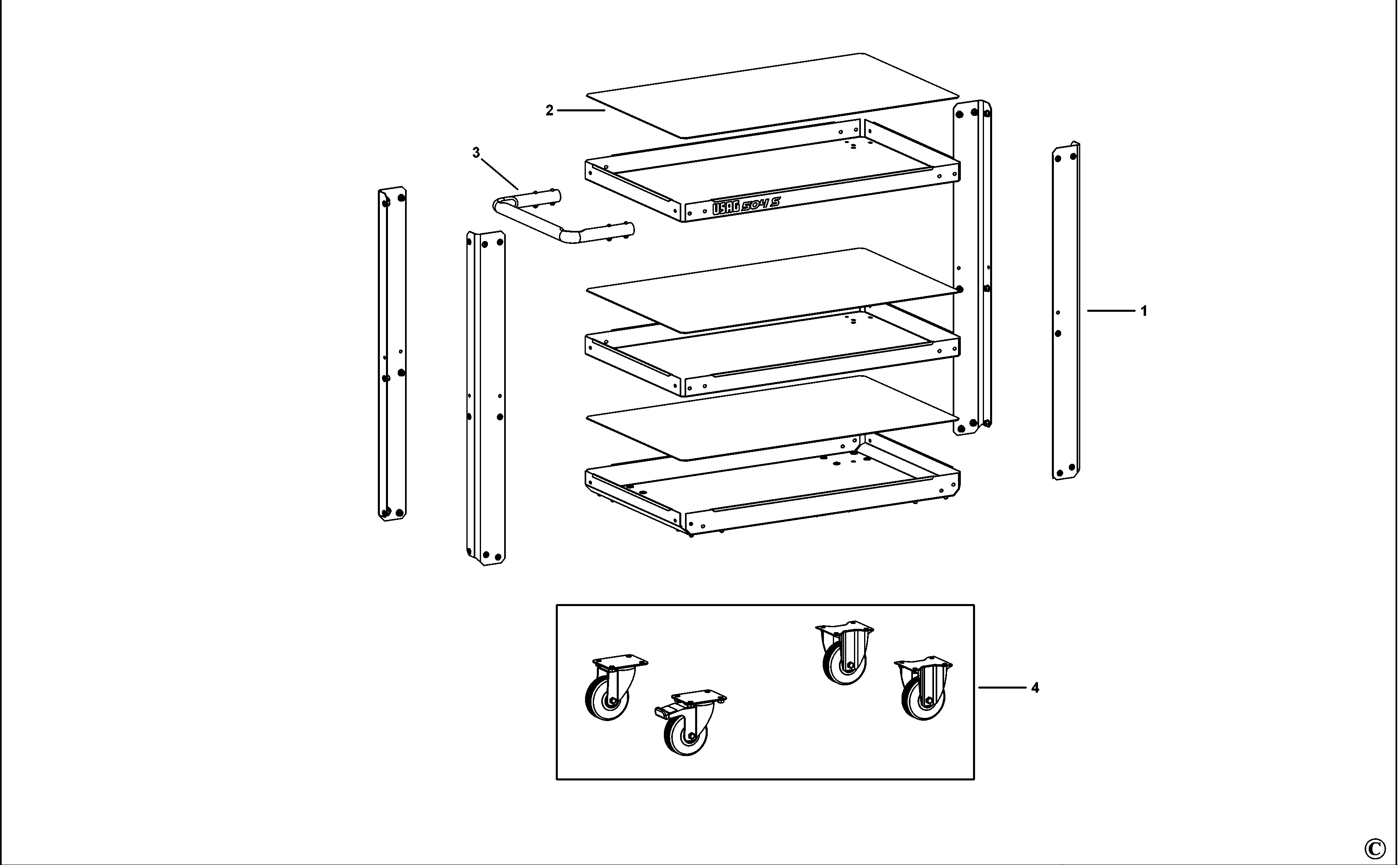 2

3

USAG 504 S

1

4

©