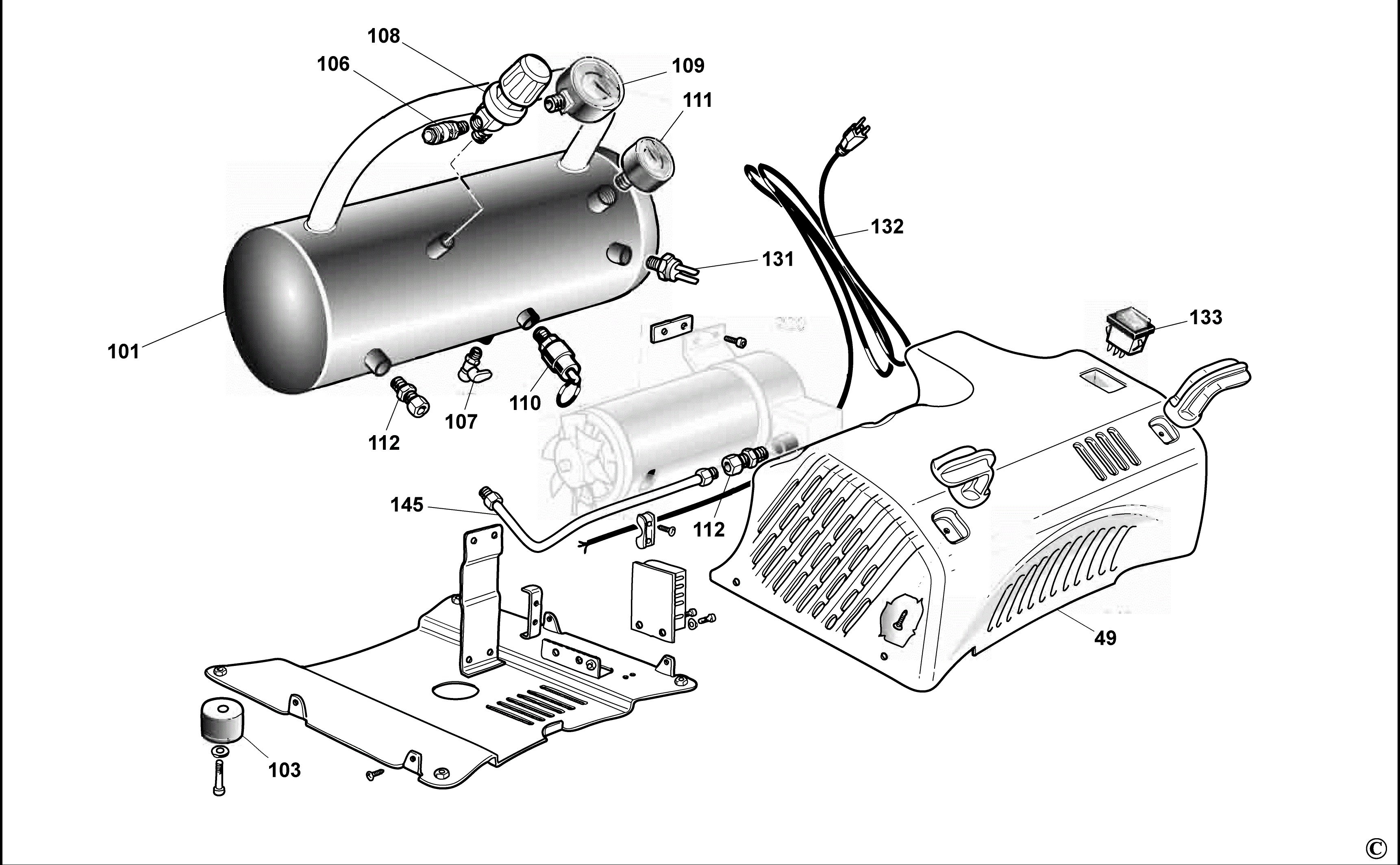 108
106
109
111
132
131
133
101
112
107
110
145
112
49
103
©