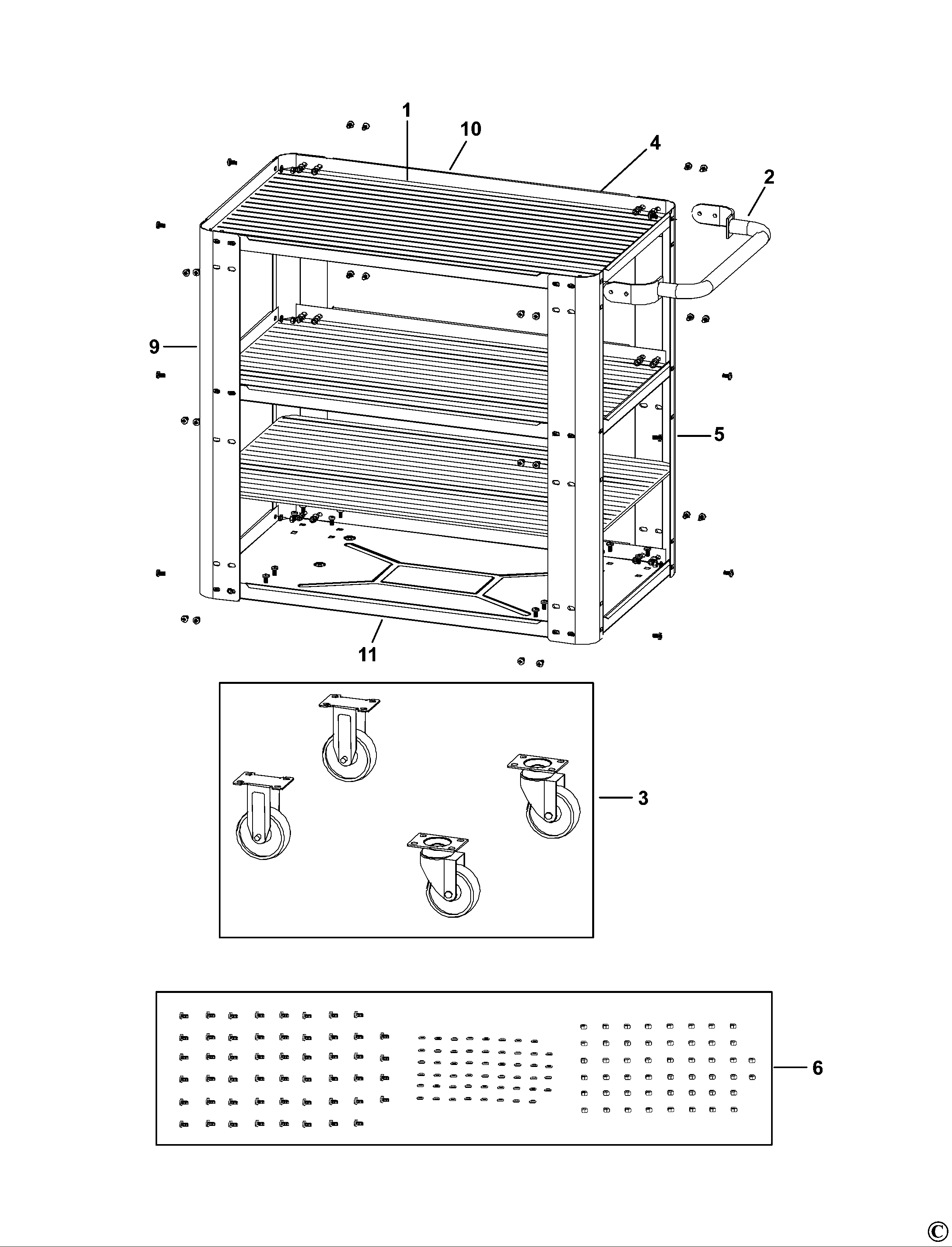 1
10
4
2
9
5
11
3
6
©