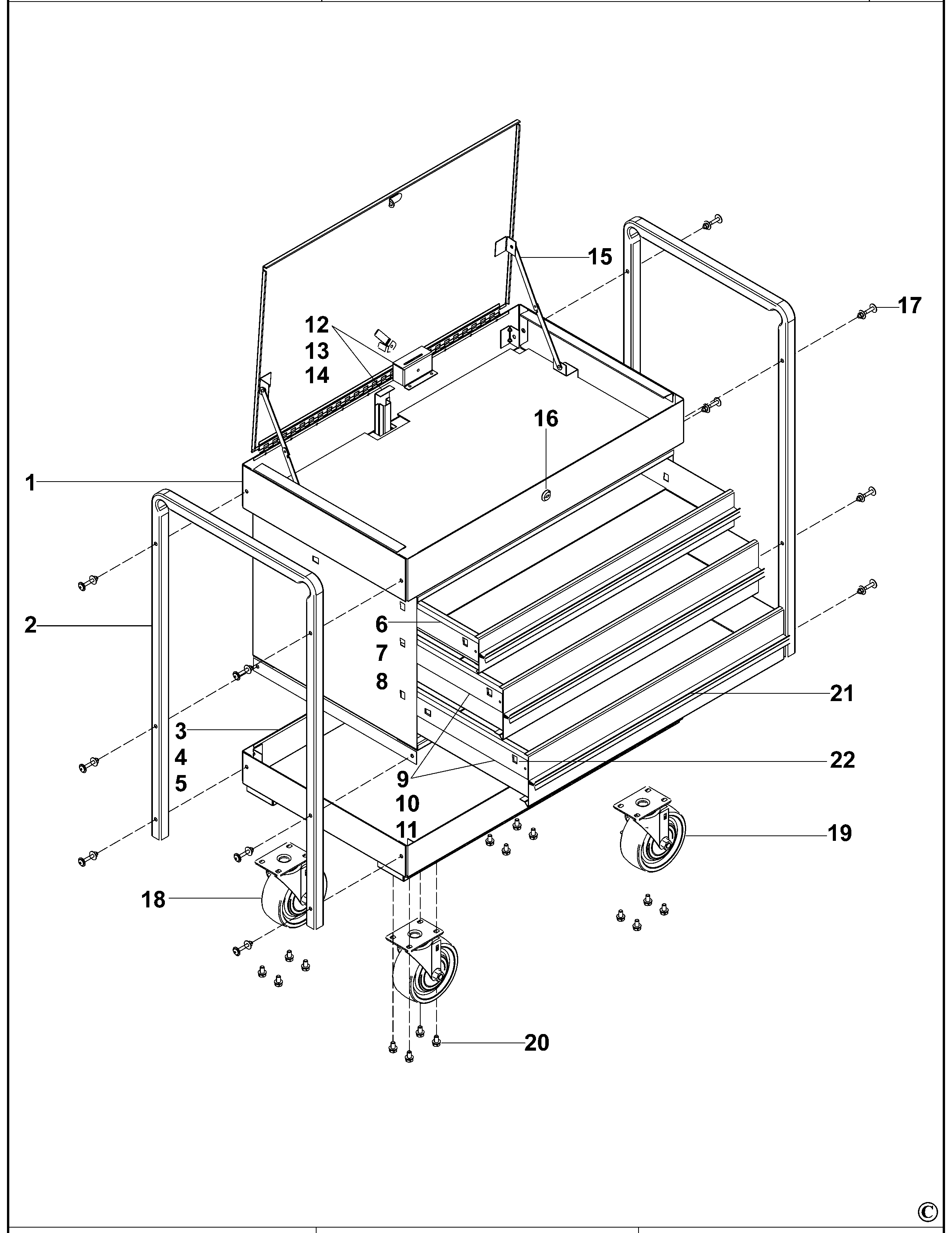 15
17
12
13
14
16
1
2
6
7
8
21
3
4
5
9
10
11
22
19
18
20
©