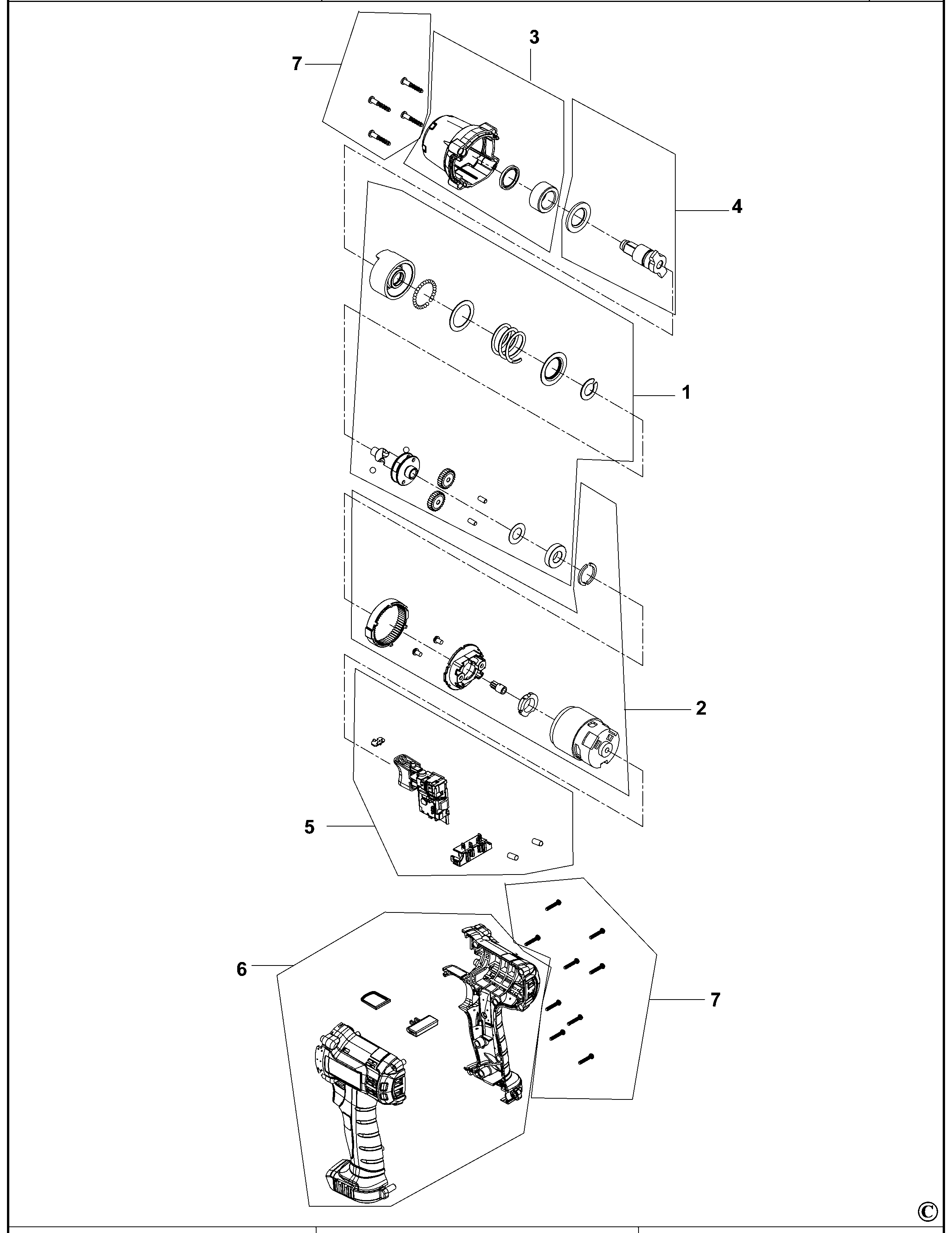 3
7
4
1
2
5
6
7
©