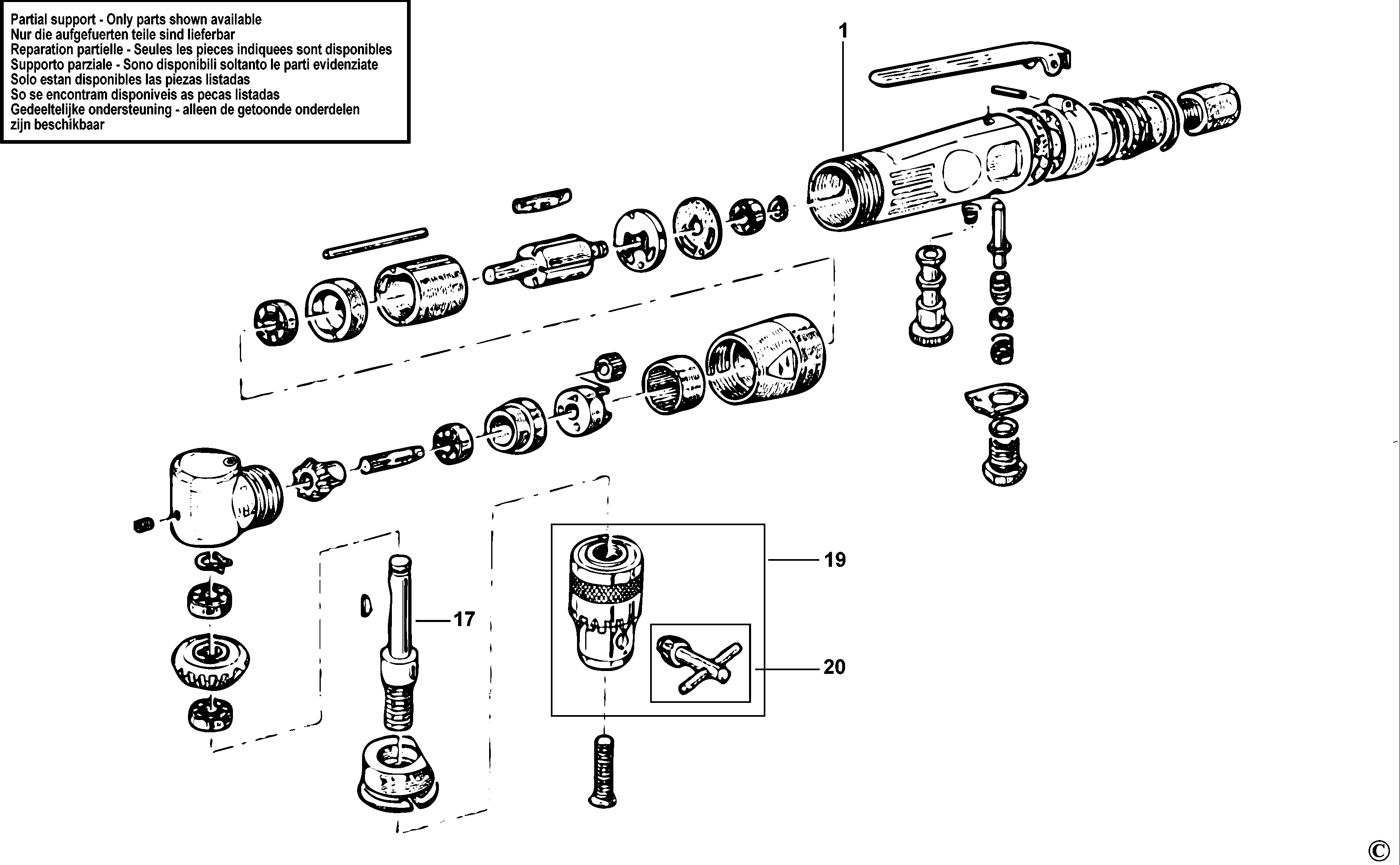 Partial support - Only parts shown available
Nur die aufgefuerten teile sind lieferbar
Reparation partielle - Seules les pieces indiquees sont disponibles
Supporto parziale - Sono disponibili soltanto le parti evidenziate
Solo estan disponibles las piezas listadas
So se encontram disponiveis as pecas listadas
Gedeeltelijke ondersteuning - alleen de getoonde onderdelen zijn beschikbaar

1

19

17

20

©