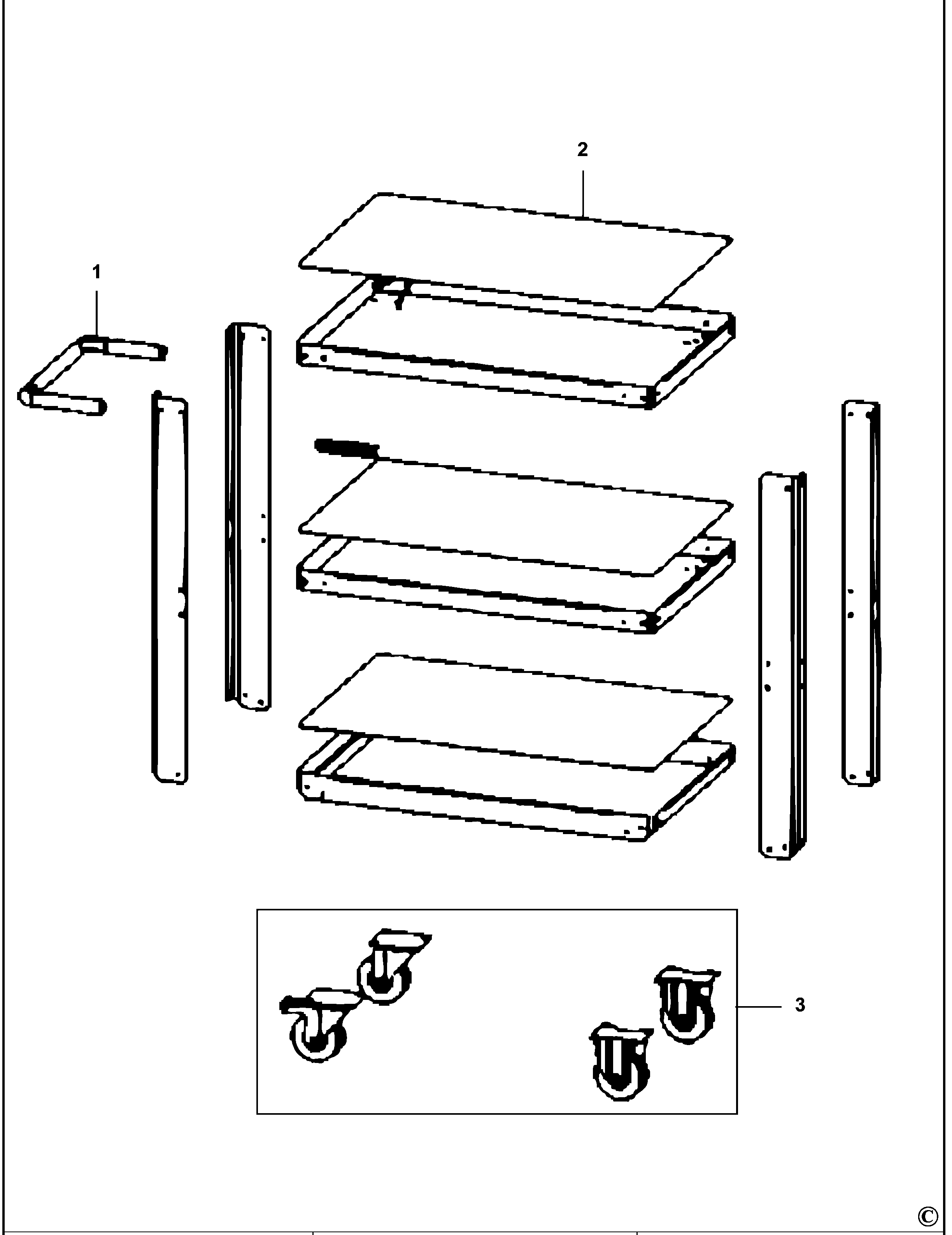 2

1

3

©