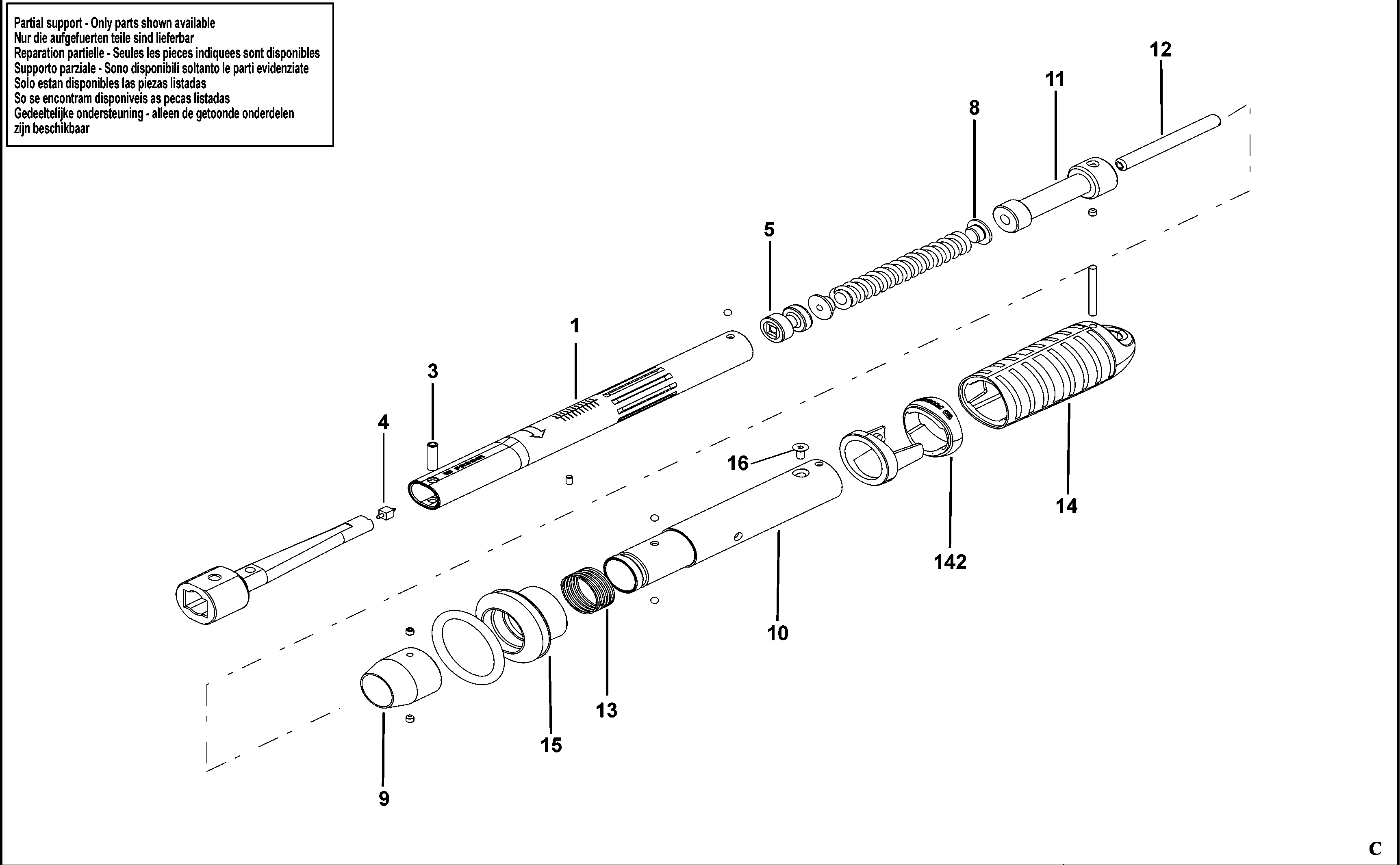 Partial support - Only parts shown available
Nur die aufgefuerten teile sind lieferbar
Reparation partielle - Seules les pieces indiquees sont disponibles
Supporto parziale - Sono disponibili soltanto le parti evidenziate
Solo estan disponibles las piezas listadas
So se encontram disponiveis as pecas listadas
Gedeeltelijke ondersteuning - alleen de getoonde onderdelen zijn beschikbaar

12
11
8
5
1
3
4
16
14
142
10
13
15
9
C