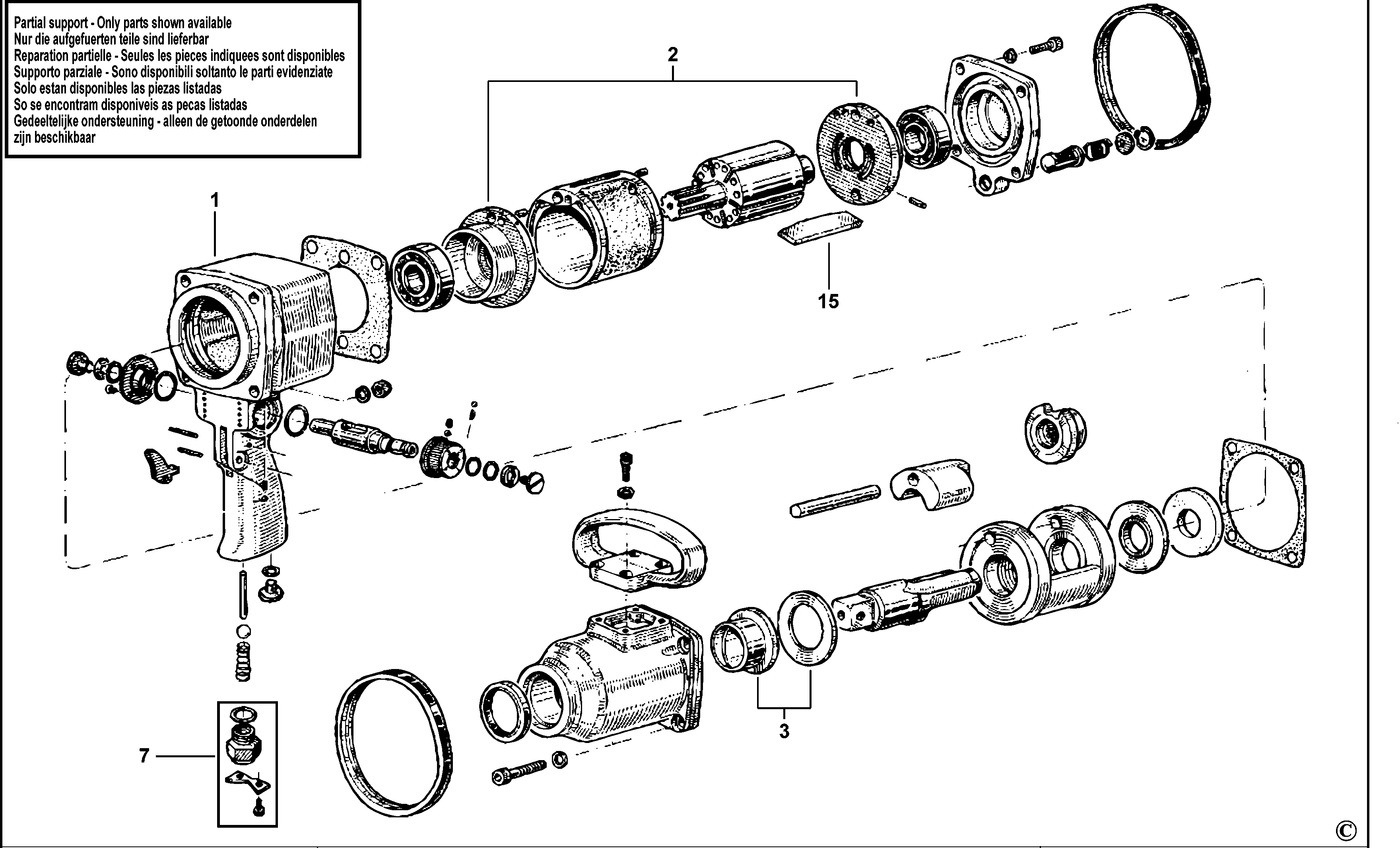 Partial support - Only parts shown available
Nur die aufgefuerten teile sind lieferbar
Reparation partielle - Seules les pieces indiquees sont disponibles
Supporto parziale - Sono disponibili soltanto le parti evidenziate
Solo estan disponibles las piezas listadas
So se encontram disponiveis as pecas listadas
Gedeeltelijke ondersteuning - alleen de getoonde onderdelen zijn beschikbaar

2

1

15

3

7

©