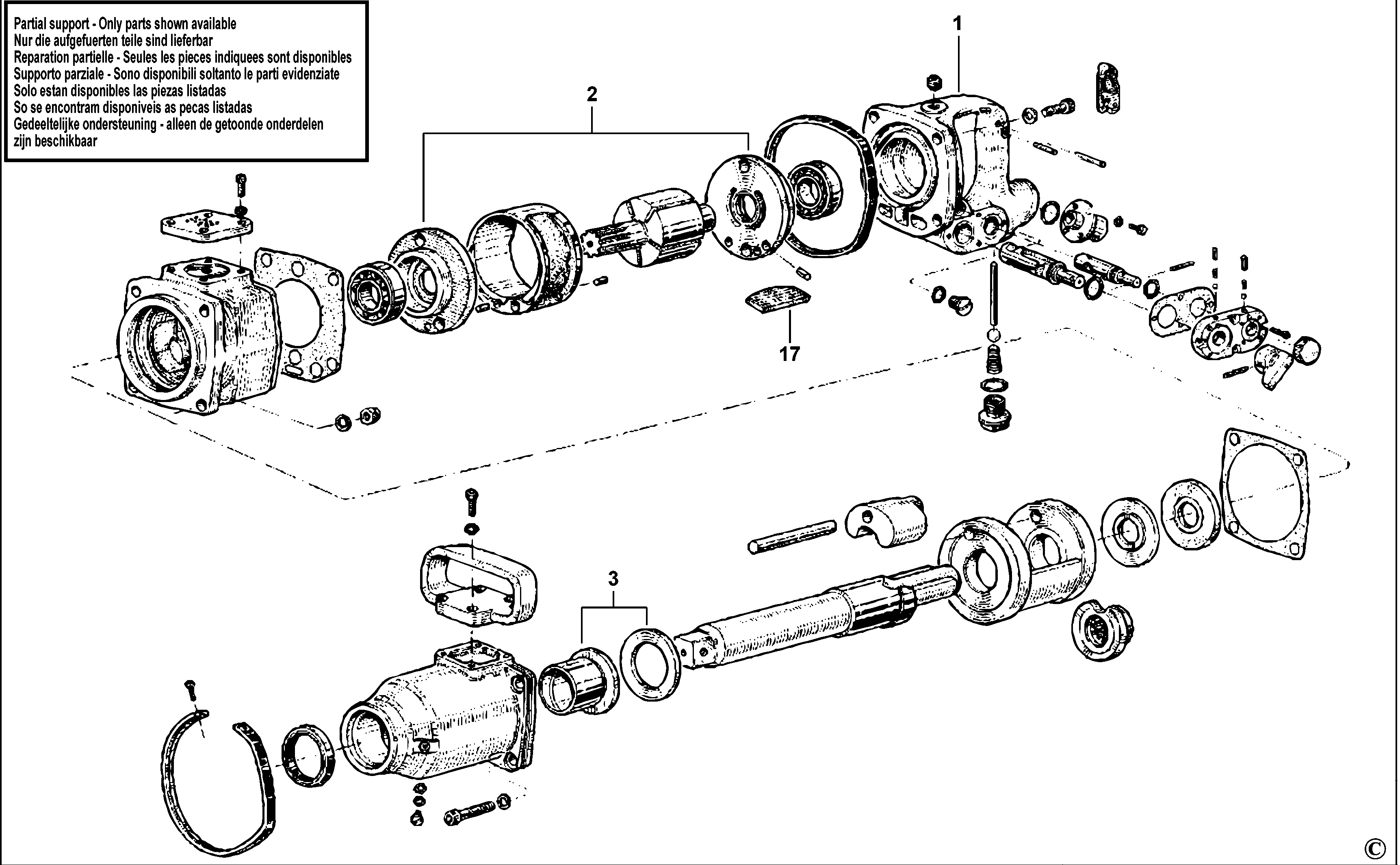 Partial support - Only parts shown available
Nur die aufgefuerten teile sind lieferbar
Reparation partielle - Seules les pieces indiquees sont disponibles
Supporto parziale - Sono disponibili soltanto le parti evidenziate
Solo estan disponibles las piezas listadas
So se encontram disponiveis as pecas listadas
Gedeeltelijke ondersteuning - alleen de getoonde onderdelen zijn beschikbaar

1

2

17

3

©