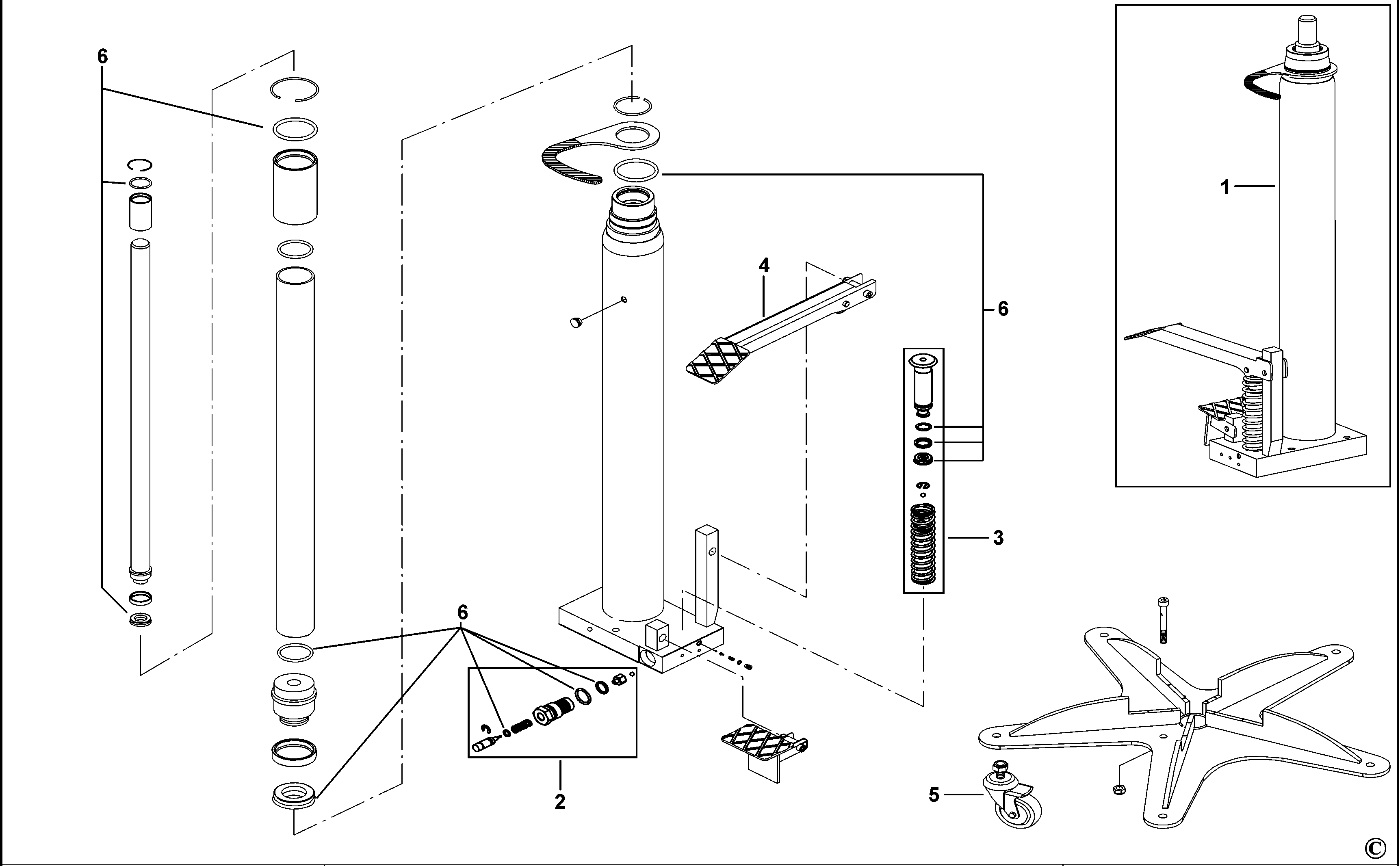 6
1
4
6
3
6
2
5
©