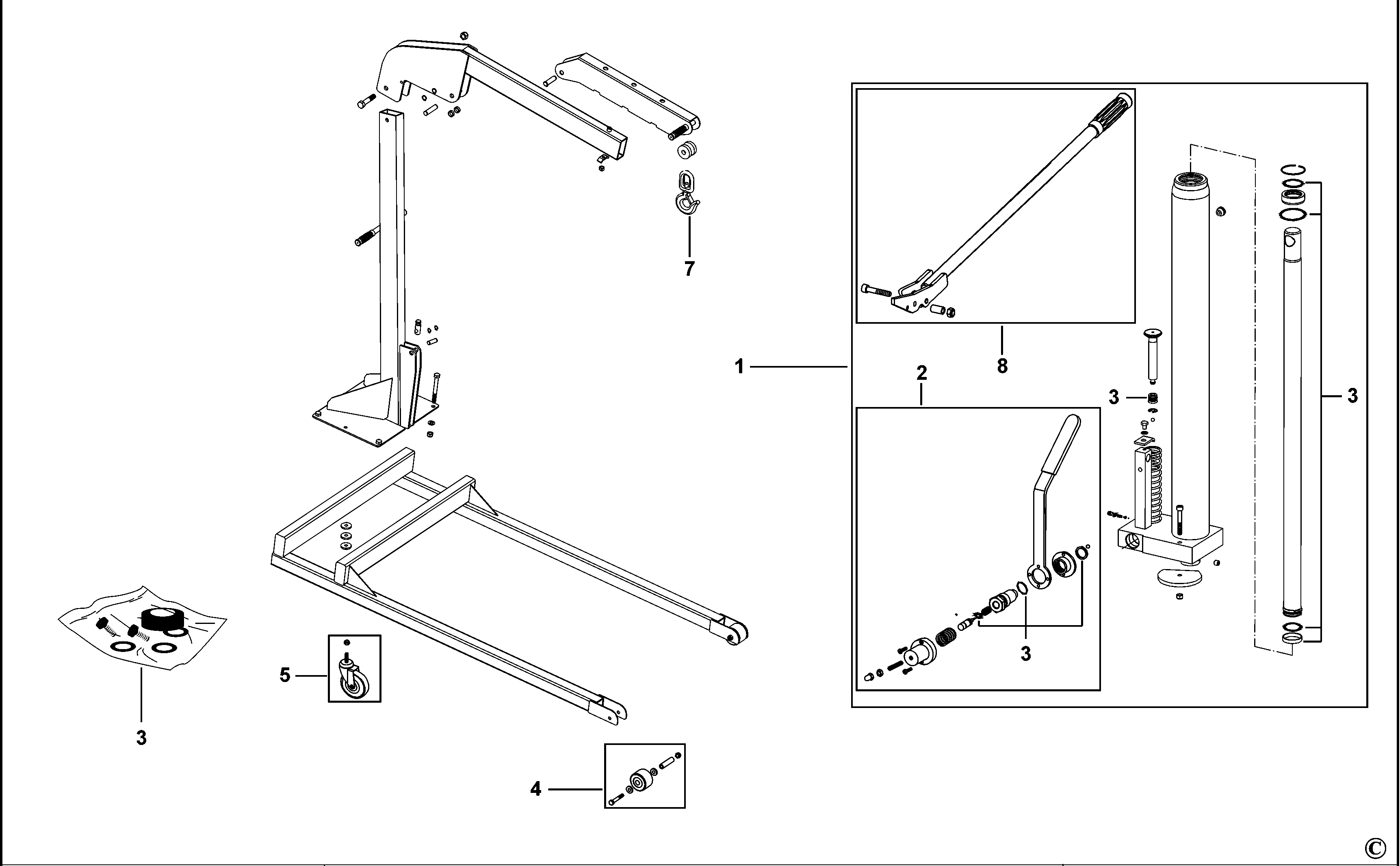 7

1

8

2

3

3

3

5

3

4

©