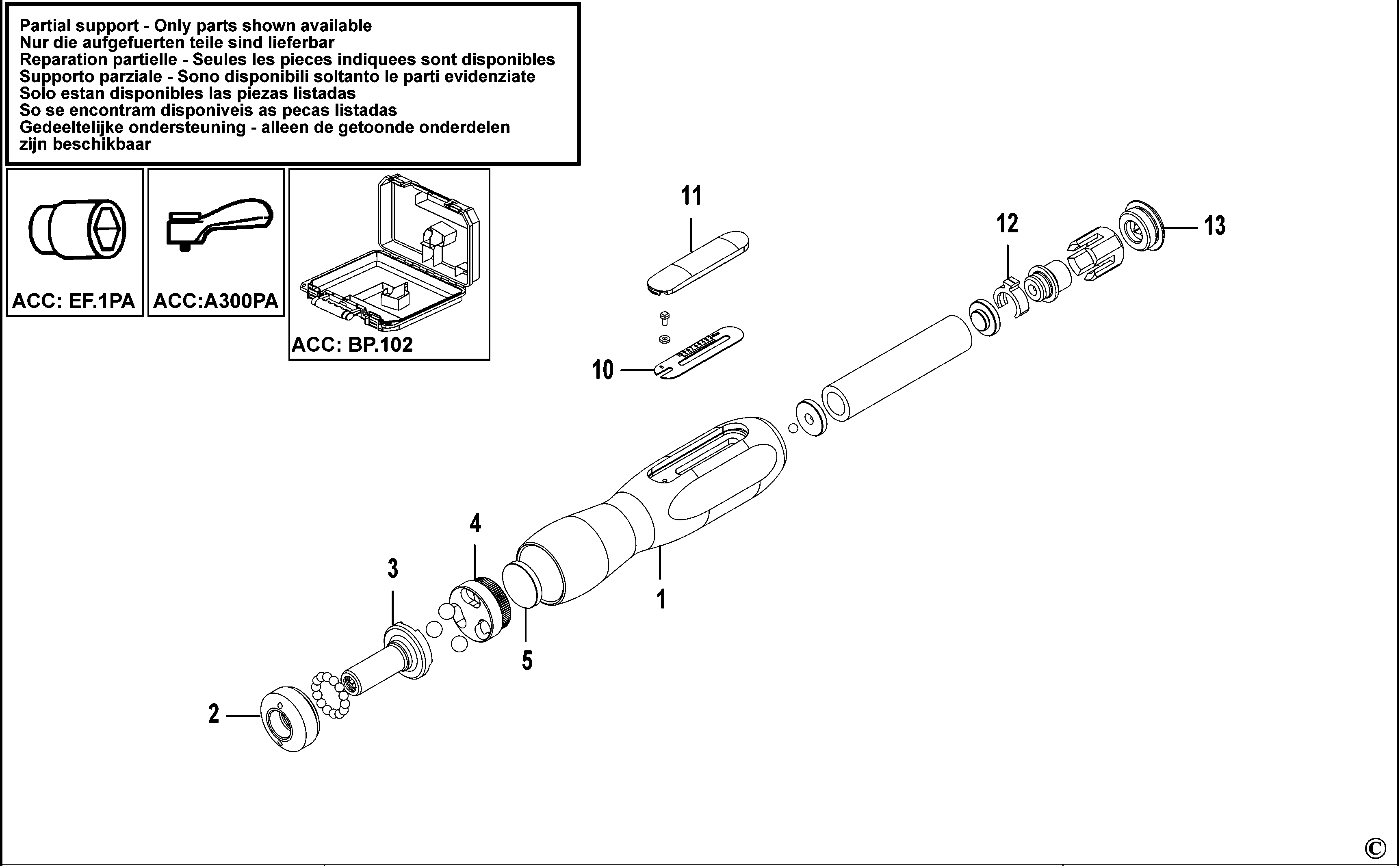 Partial support - Only parts shown available
Nur die aufgefuerten teile sind lieferbar
Reparation partielle - Seules les pieces indiquees sont disponibles
Supporto parziale - Sono disponibili soltanto le parti evidenziate
Solo estan disponibles las piezas listadas
So se encontram disponiveis as pecas listadas
Gedeeltelijke ondersteuning - alleen de getoonde onderdelen zijn beschikbaar

ACC: EF.1PA

ACC:A300PA

ACC: BP.102

11

12

13

10

4

3

1

5

2

©