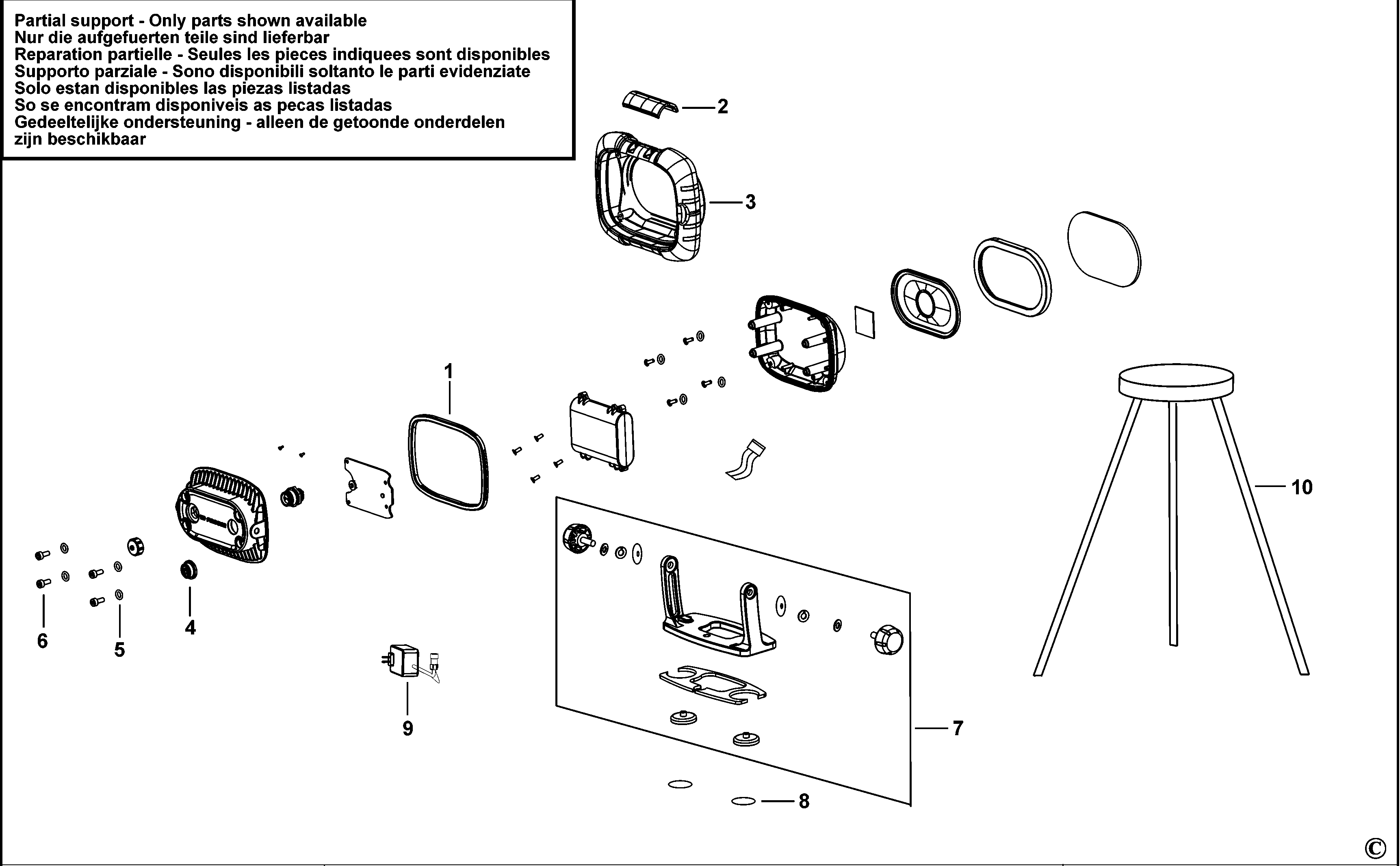 Partial support - Only parts shown available
Nur die aufgefuerten teile sind lieferbar
Reparation partielle - Seules les pieces indiquees sont disponibles
Supporto parziale - Sono disponibili soltanto le parti evidenziate
Solo estan disponibles las piezas listadas
So se encontram disponiveis as pecas listadas
Gedeeltelijke ondersteuning - alleen de getoonde onderdelen zijn beschikbaar

2
3
1
10
6
5
4
9
7
8
©