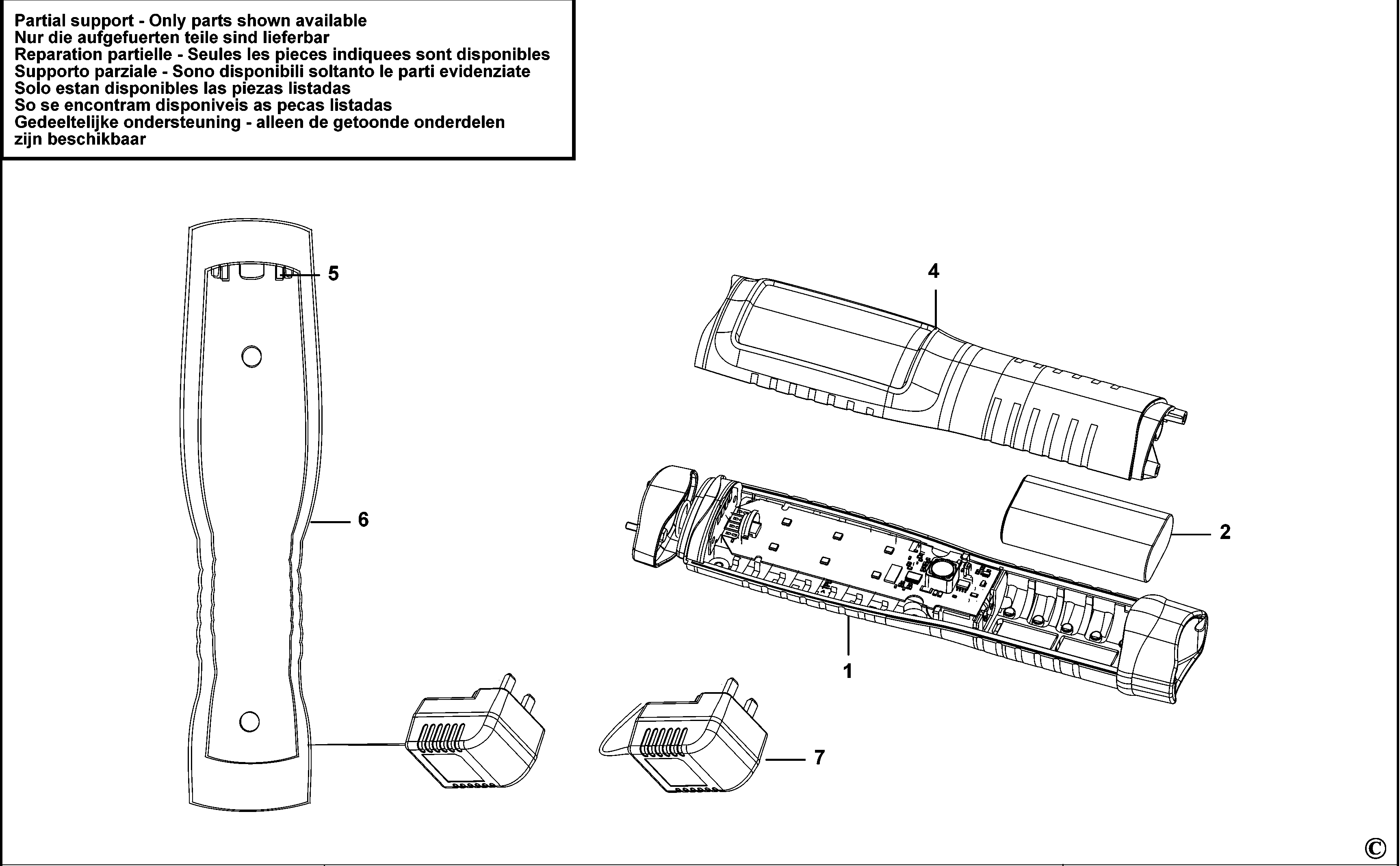 Partial support - Only parts shown available
Nur die aufgefuerten teile sind lieferbar
Reparation partielle - Seules les pieces indiquees sont disponibles
Supporto parziale - Sono disponibili soltanto le parti evidenziate
Solo estan disponibles las piezas listadas
So se encontram disponiveis as pecas listadas
Gedeeltelijke ondersteuning - alleen de getoonde onderdelen zijn beschikbaar

5

4

6

2

1

7

©