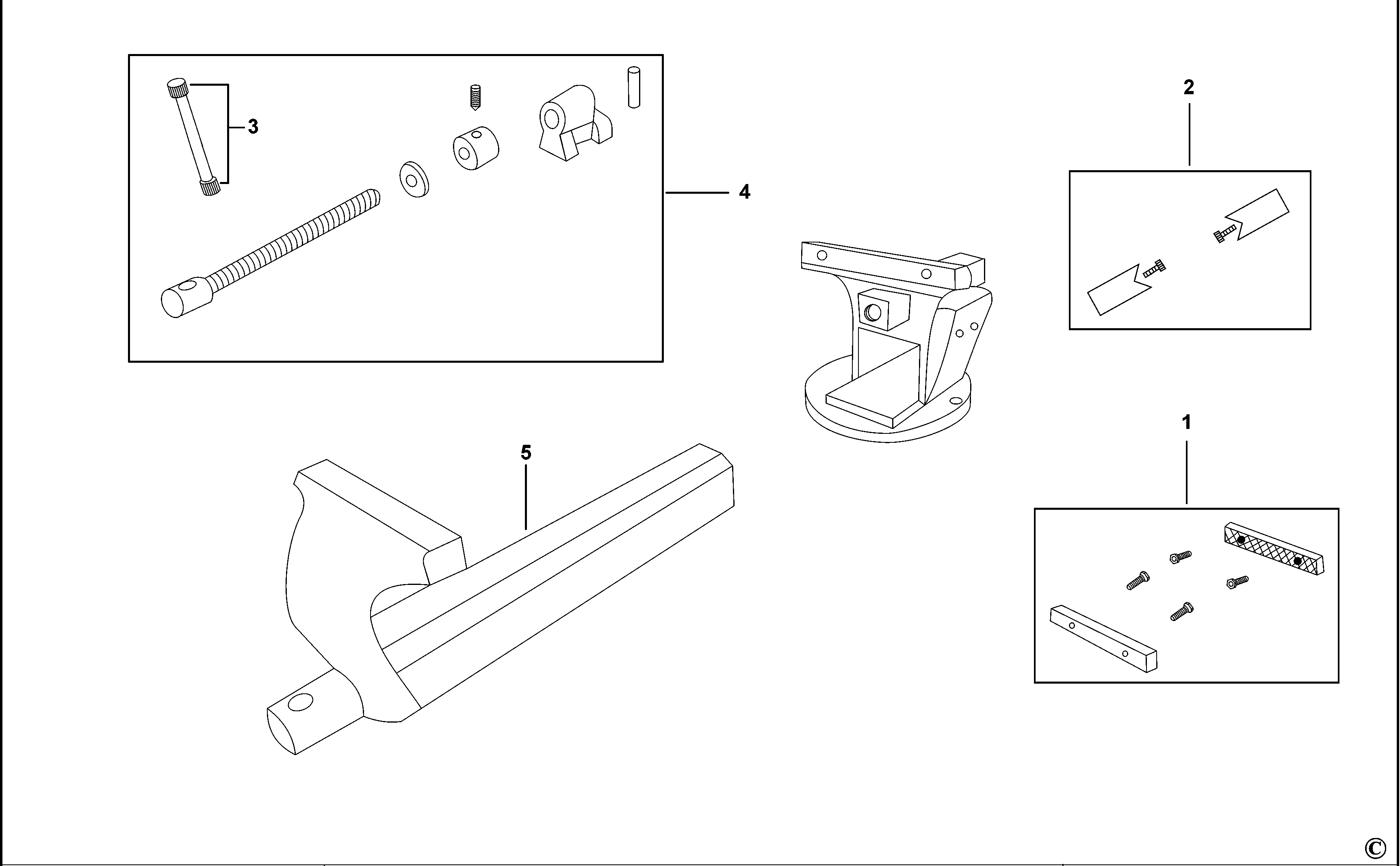 3

4

2

5

1

©