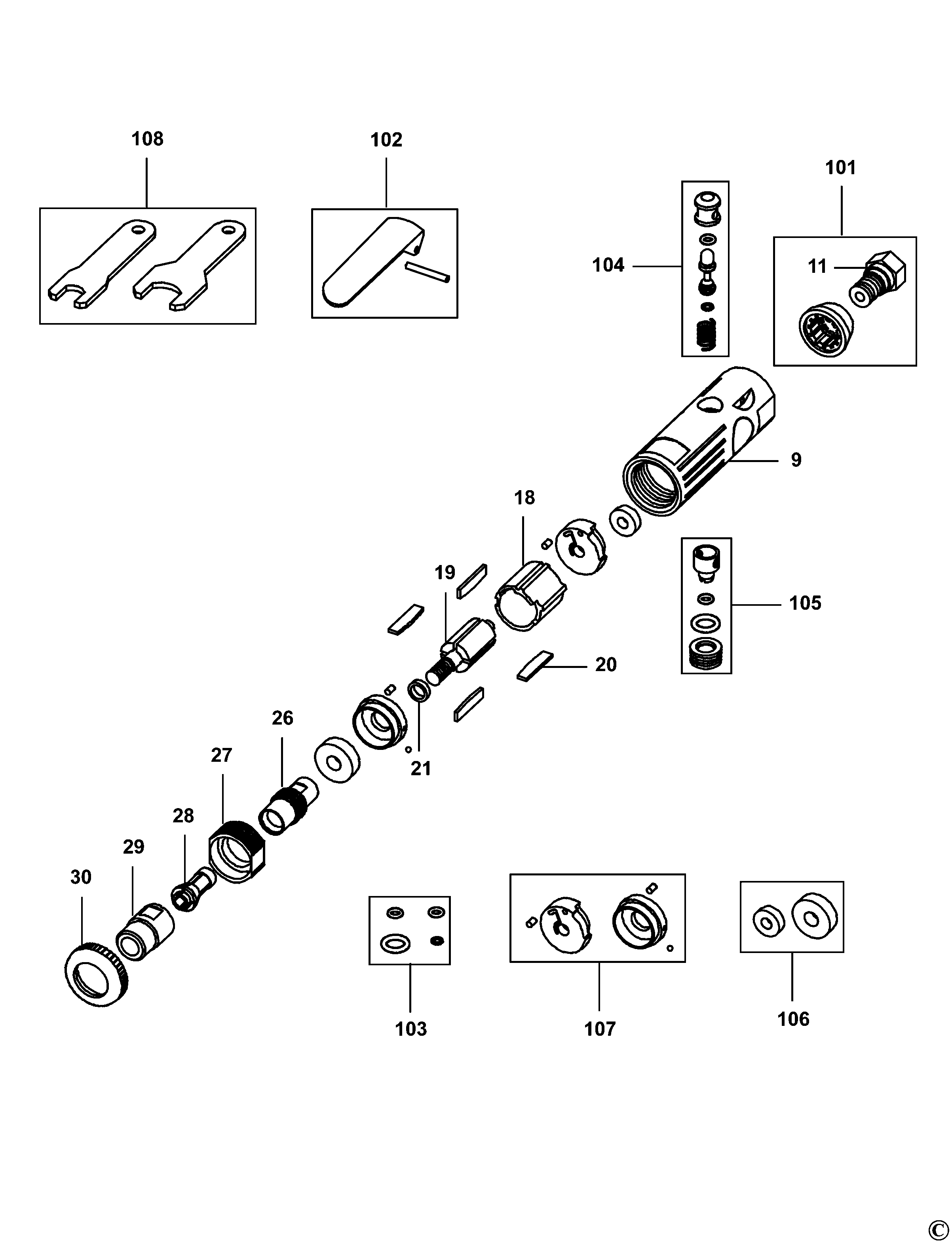 108
102
101
104
11
9
18
19
105
20
26
21
27
28
29
30
103
107
106
©