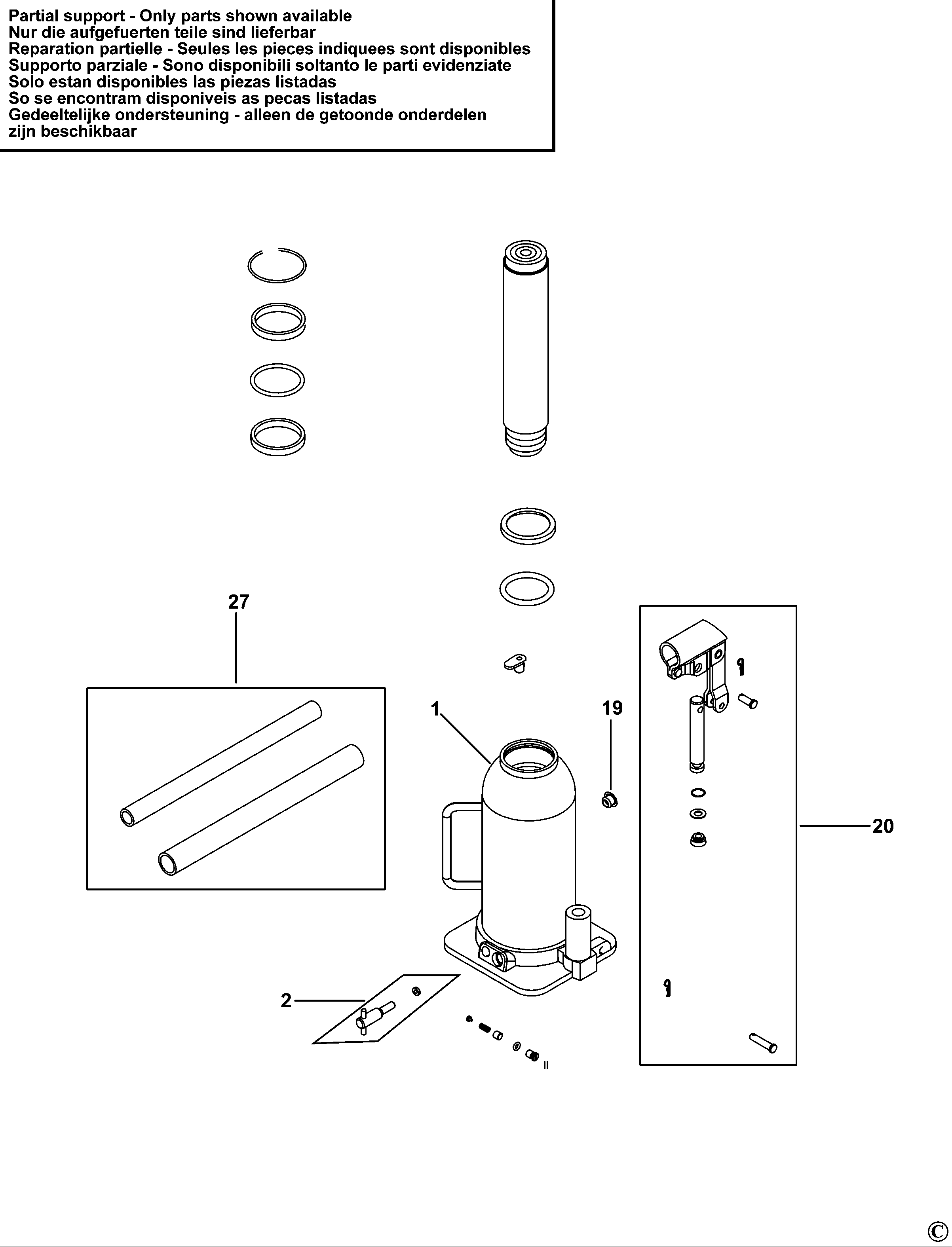 Partial support - Only parts shown available
Nur die aufgefuerten teile sind lieferbar
Reparation partielle - Seules les pieces indiquees sont disponibles
Supporto parziale - Sono disponibili soltanto le parti evidenziate
Solo estan disponibles las piezas listadas
So se encontram disponiveis as pecas listadas
Gedeeltelijke ondersteuning - alleen de getoonde onderdelen zijn beschikbaar

27

1

19

20

2

©