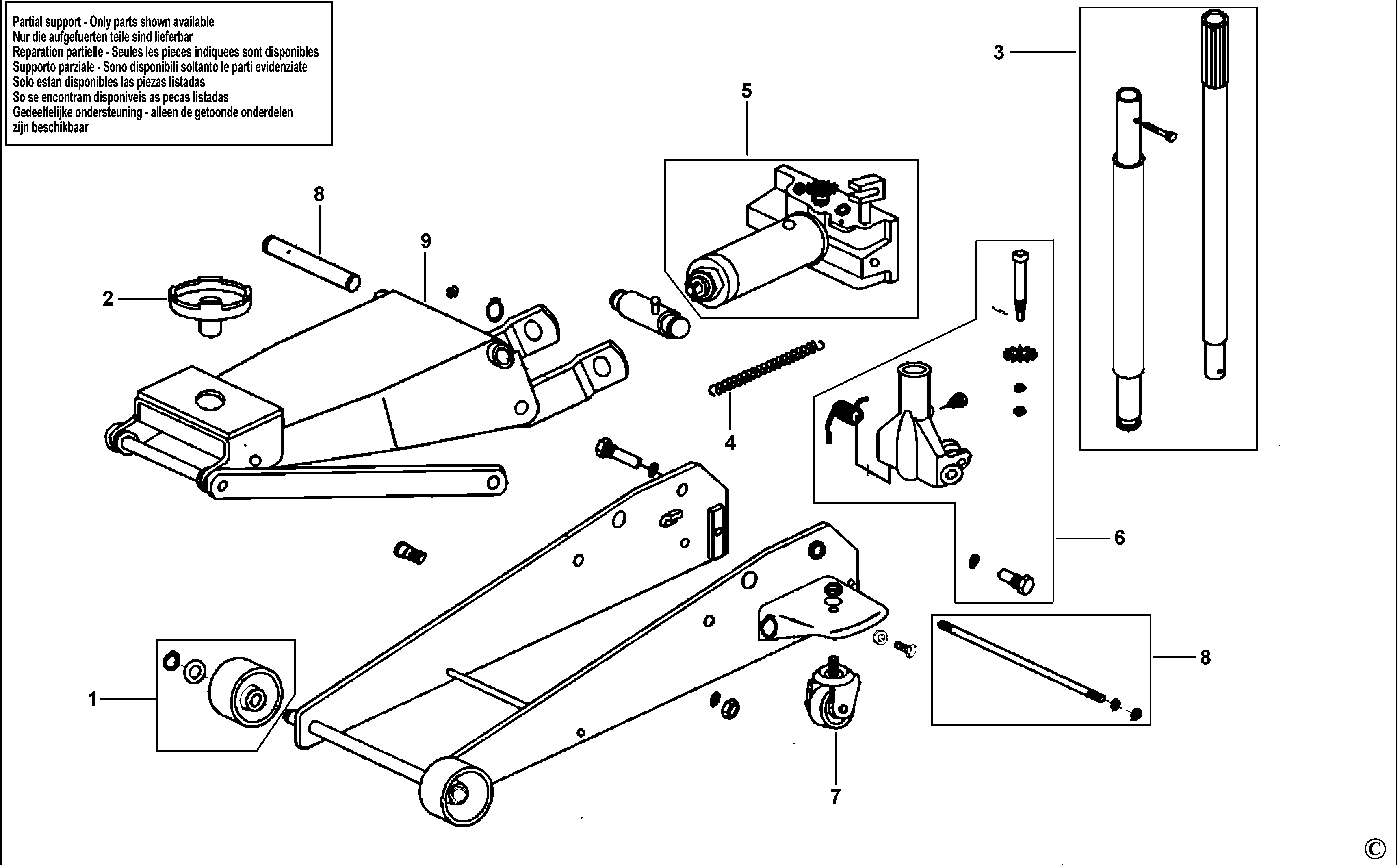 Partial support - Only parts shown available
Nur die aufgefuerten teile sind lieferbar
Reparation partielle - Seules les pieces indiquees sont disponibles
Supporto parziale - Sono disponibili soltanto le parti evidenziate
Solo estan disponibles las piezas listadas
So se encontram disponiveis as pecas listadas
Gedeeltelijke ondersteuning - alleen de getoonde onderdelen zijn beschikbaar

3
5
8
9
2
4
6
8
1
7
©