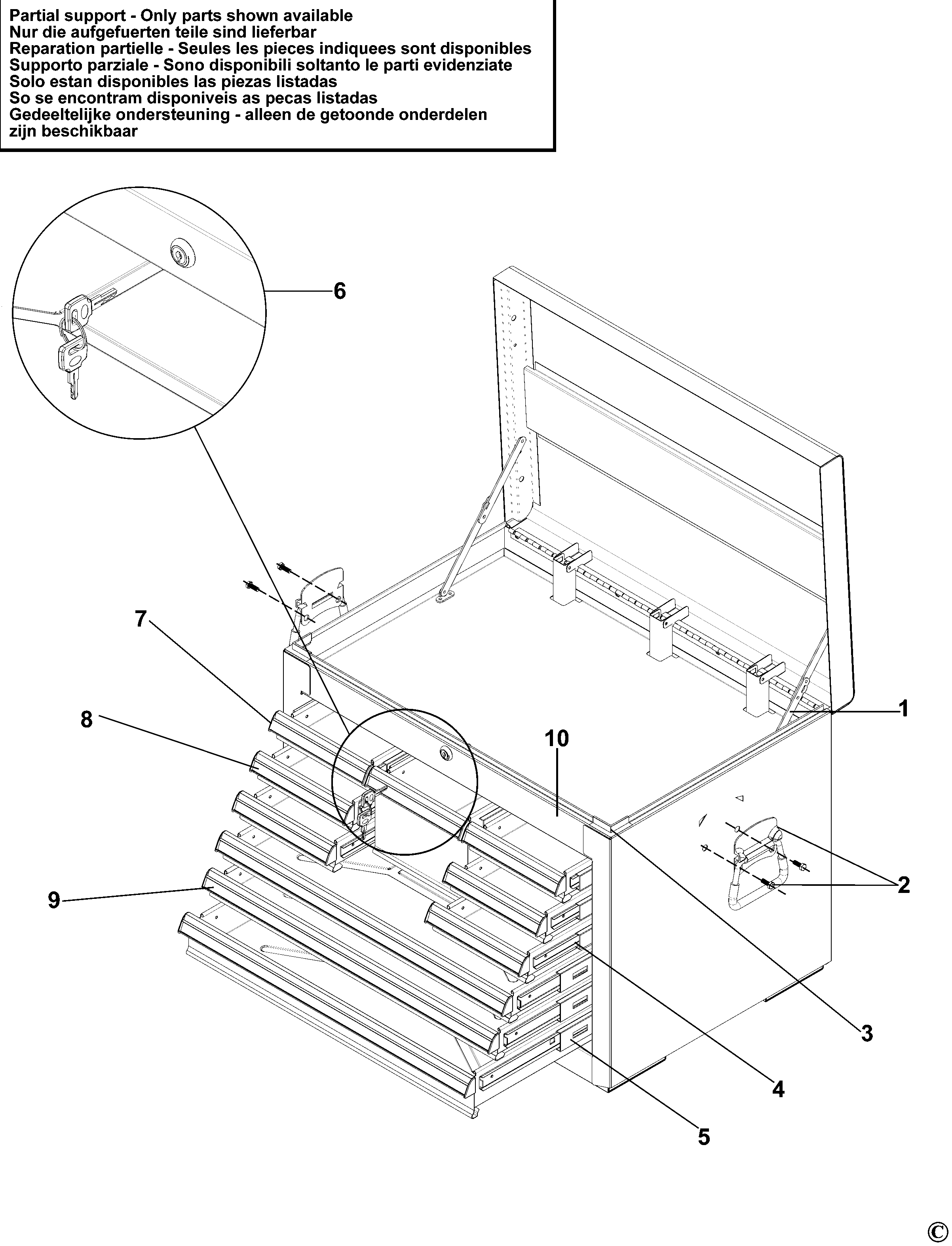 Partial support - Only parts shown available
Nur die aufgefuerten teile sind lieferbar
Reparation partielle - Seules les pieces indiquees sont disponibles
Supporto parziale - Sono disponibili soltanto le parti evidenziate
Solo estan disponibles las piezas listadas
So se encontram disponiveis as pecas listadas
Gedeeltelijke ondersteuning - alleen de getoonde onderdelen zijn beschikbaar

6
7
8
10
1
2
9
3
4
5
©