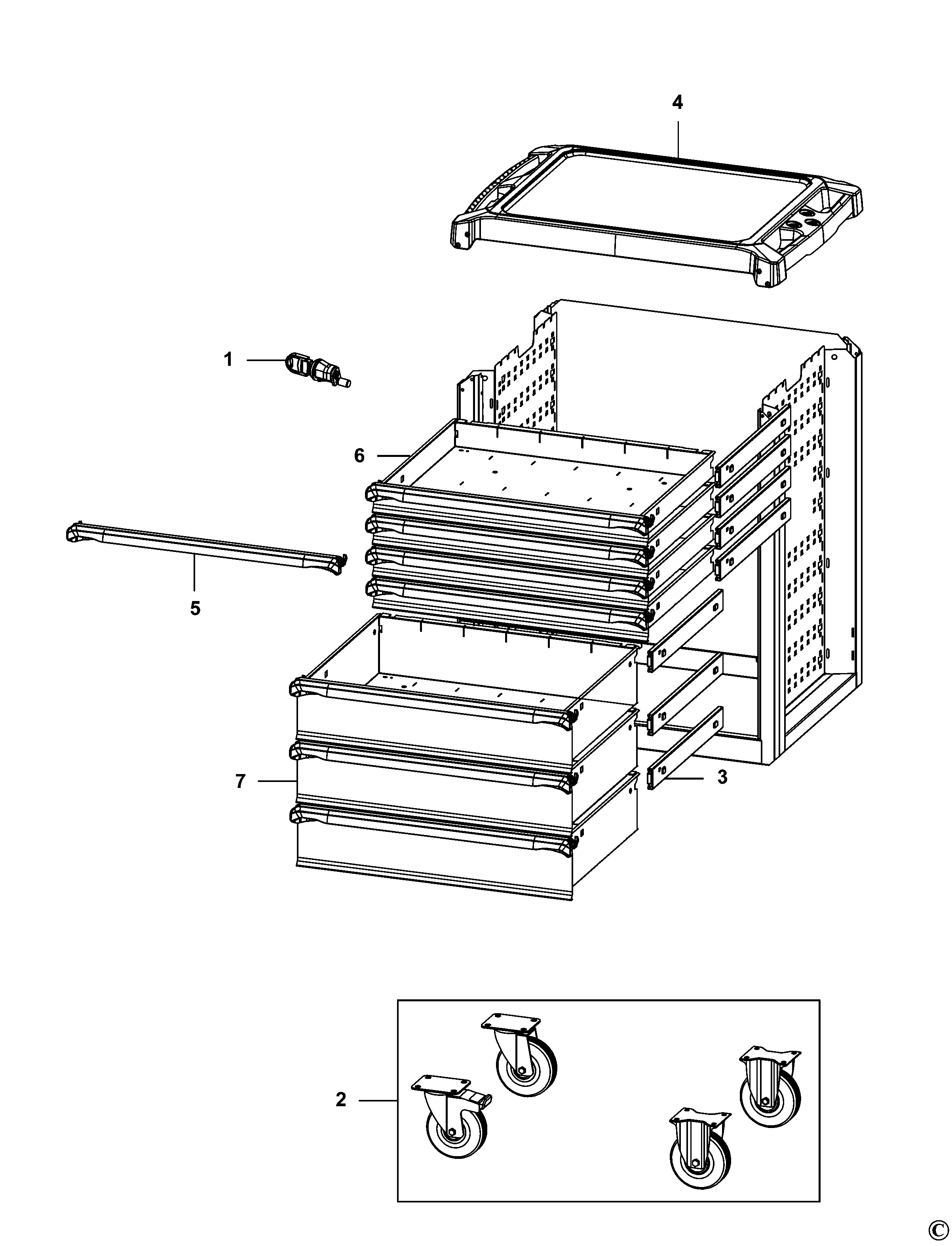 4

1

6

5

7

3

2

©