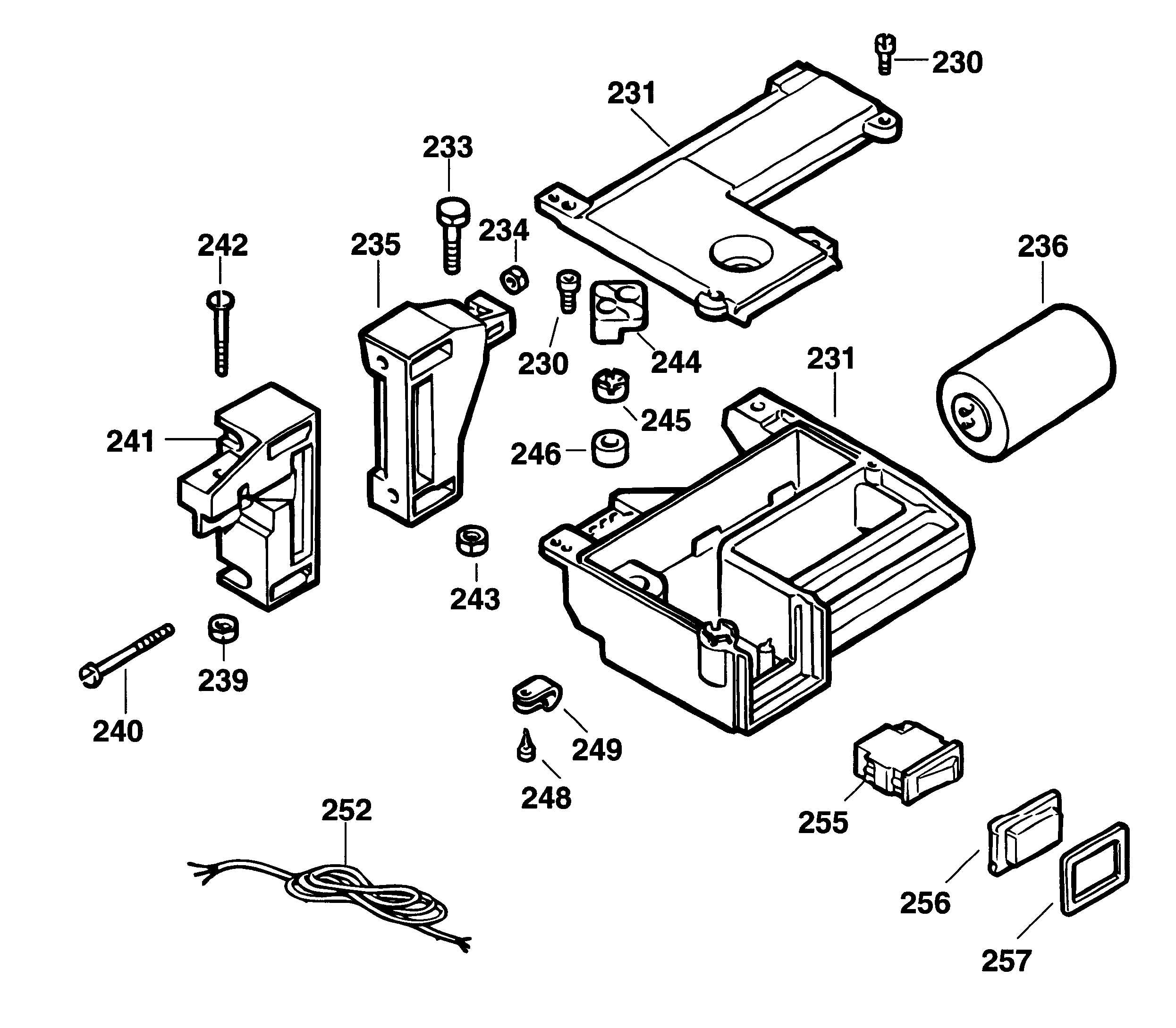 230
231
233
234
242
235
236
230
244
231
245
241
246
243
239
240
249
248
252
255
256
257