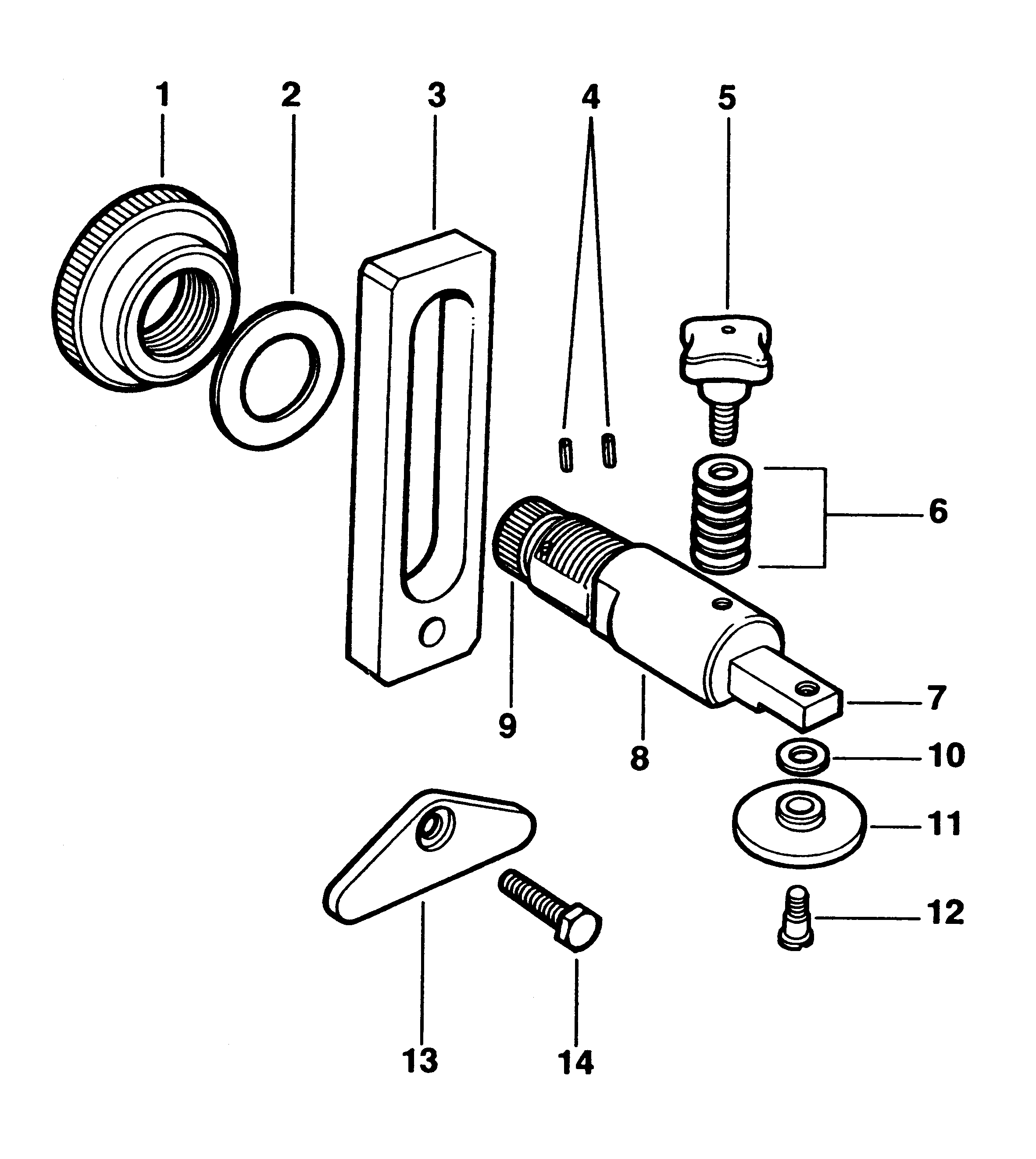 1
2
3
4
5
6
9
8
7
10
11
12
13
14