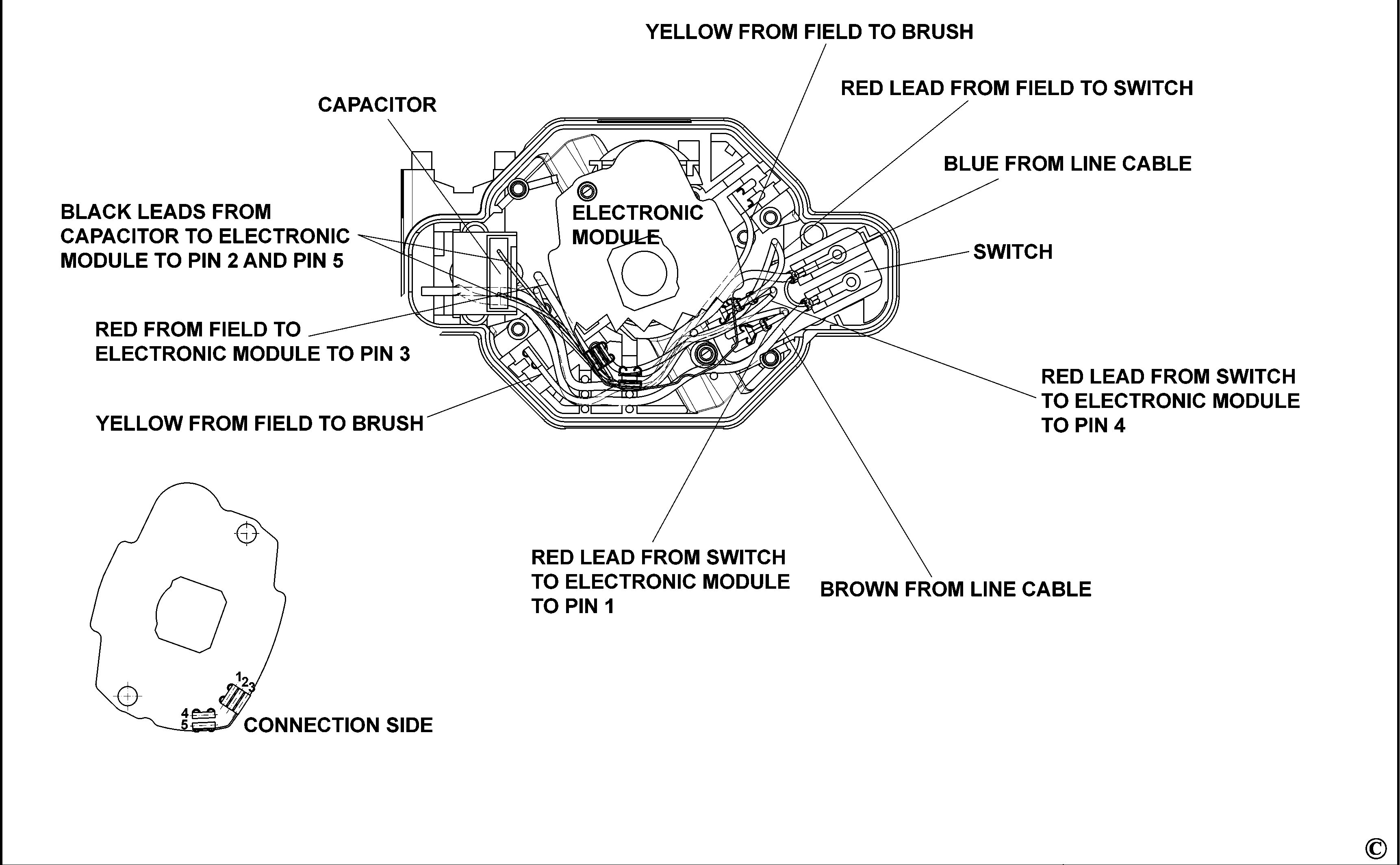 YELLOW FROM FIELD TO BRUSH

RED LEAD FROM FIELD TO SWITCH

CAPACITOR

BLUE FROM LINE CABLE

BLACK LEADS FROM CAPACITOR TO ELECTRONIC MODULE TO PIN 2 AND PIN 5

ELECTRONIC MODULE

SWITCH

RED FROM FIELD TO ELECTRONIC MODULE TO PIN 3

YELLOW FROM FIELD TO BRUSH

RED LEAD FROM SWITCH TO ELECTRONIC MODULE TO PIN 4

RED LEAD FROM SWITCH TO ELECTRONIC MODULE TO PIN 1

BROWN FROM LINE CABLE

1 2 3

4 5

CONNECTION SIDE

©