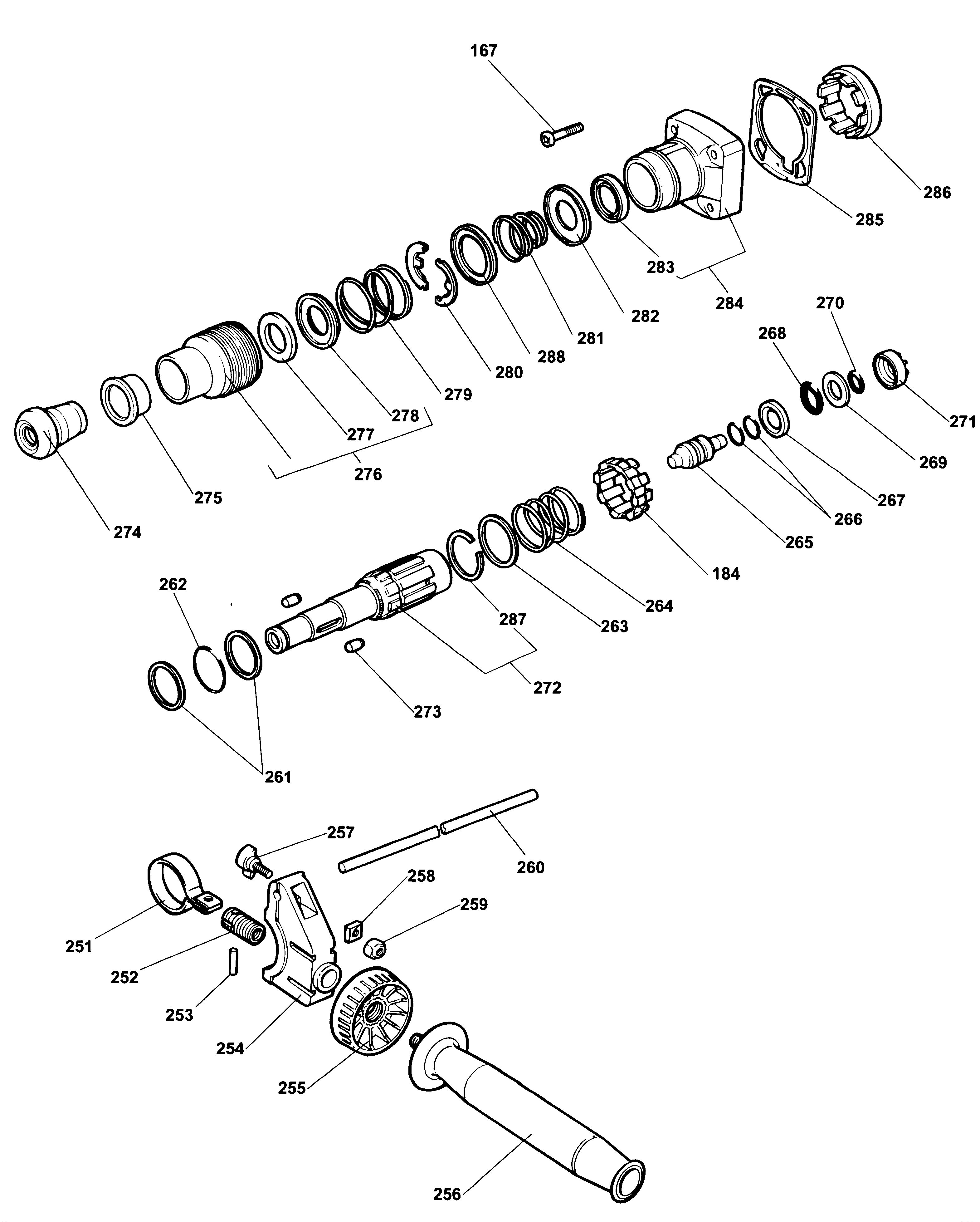 167
286
285
283
284
282
281
288
280
279
278
277
276
275
274
270
268
271
269
267
266
265
184
264
263
287
272
273
262
261
257
260
258
259
251
252
253
254
255
256