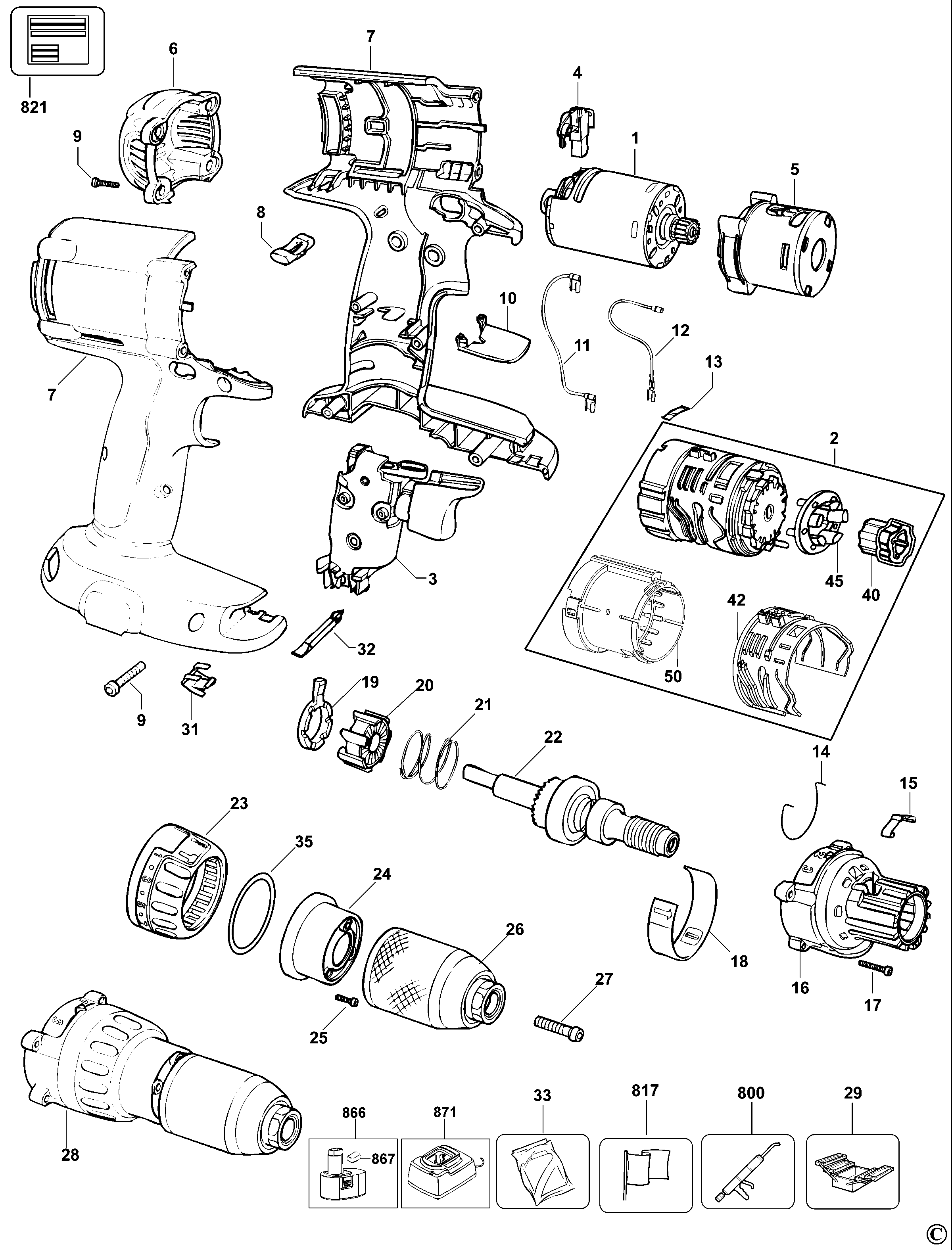 821
6
7
4
9
1
5
8
10
11
12
13
7
2
3
45
40
42
50
32
9
31
19
20
21
22
14
15
23
35
24
26
18
16
17
27
25
28
866
867
871
33
817
800
29
©