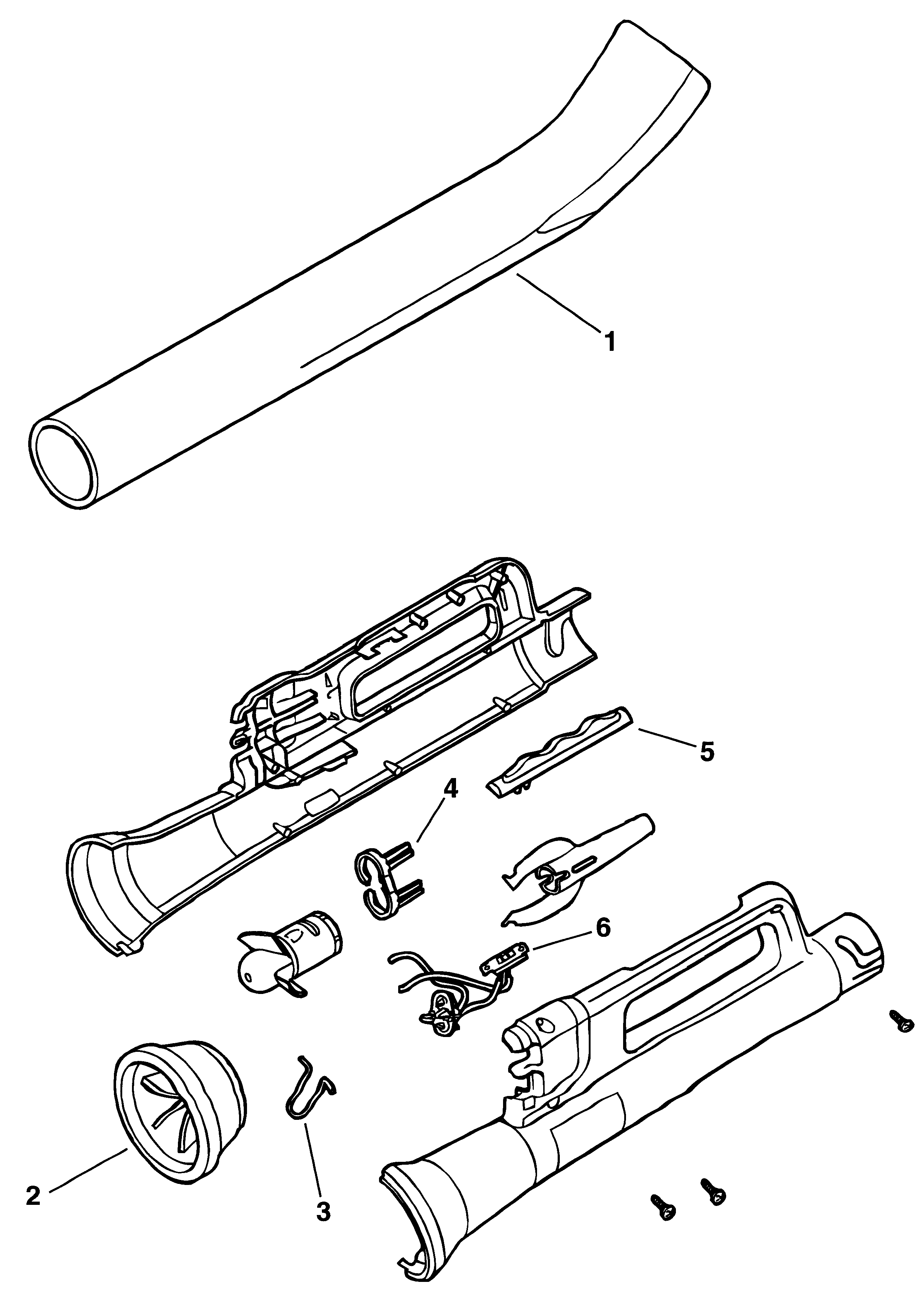 1
5
4
6
2
3