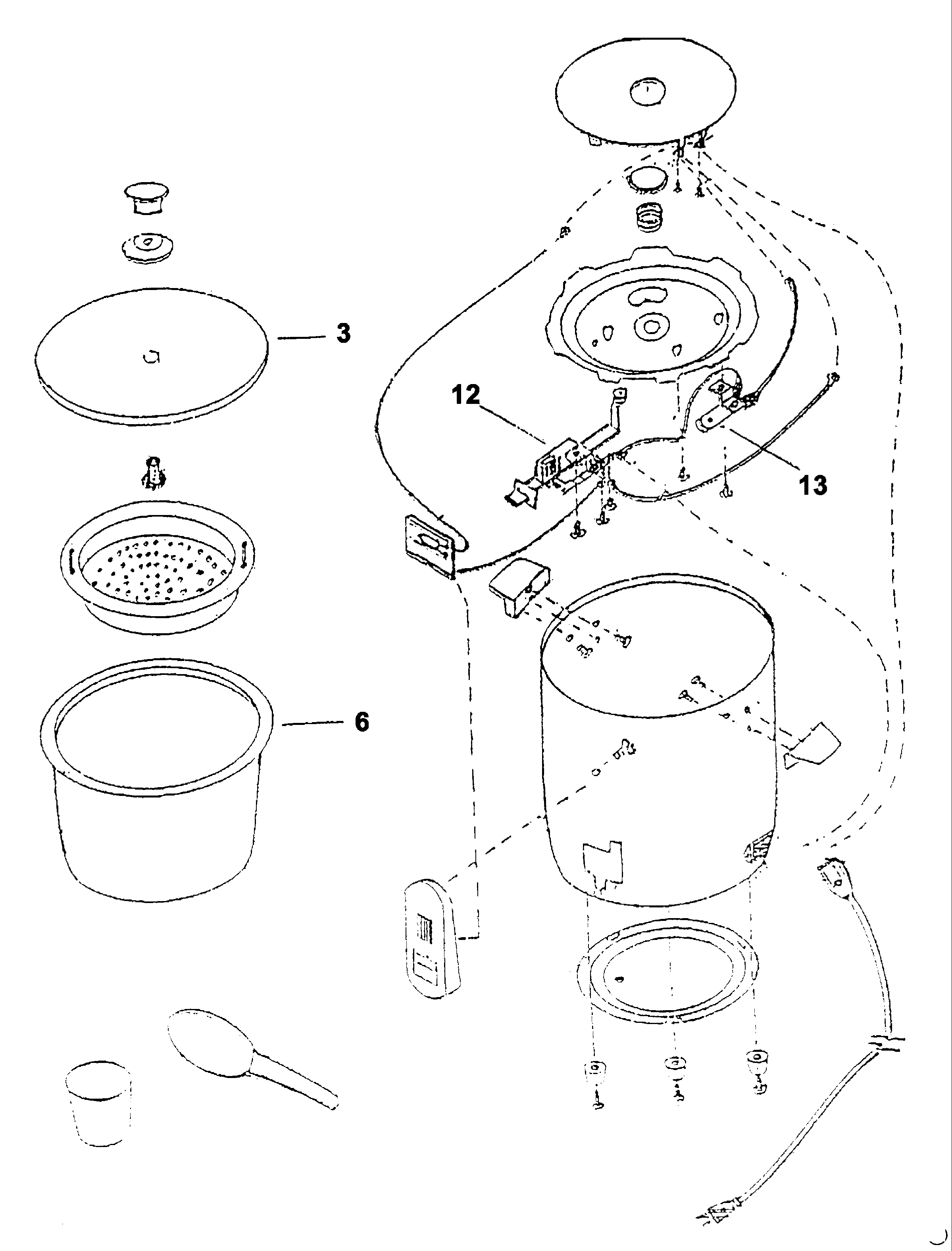 3

12

13

6