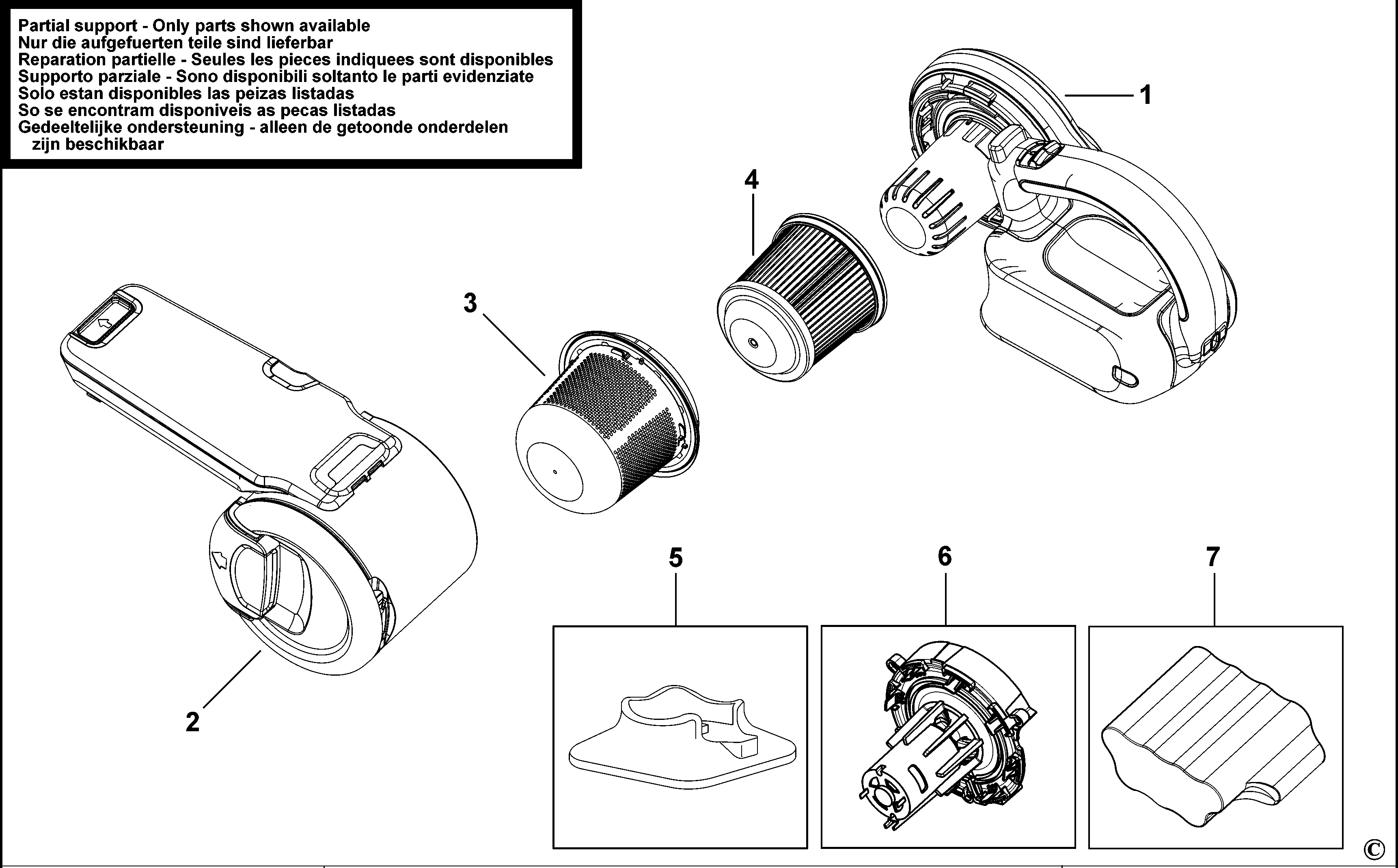 Partial support - Only parts shown available
Nur die aufgefuerten teile sind lieferbar
Reparation partielle - Seules les pieces indiquees sont disponibles
Supporto parziale - Sono disponibili soltanto le parti evidenziate
Solo estan disponibles las peizas listadas
So se encontram disponiveis as pecas listadas
Gedeeltelijke ondersteuning - alleen de getoonde onderdelen zijn beschikbaar

1

4

3

2

5

6

7

©