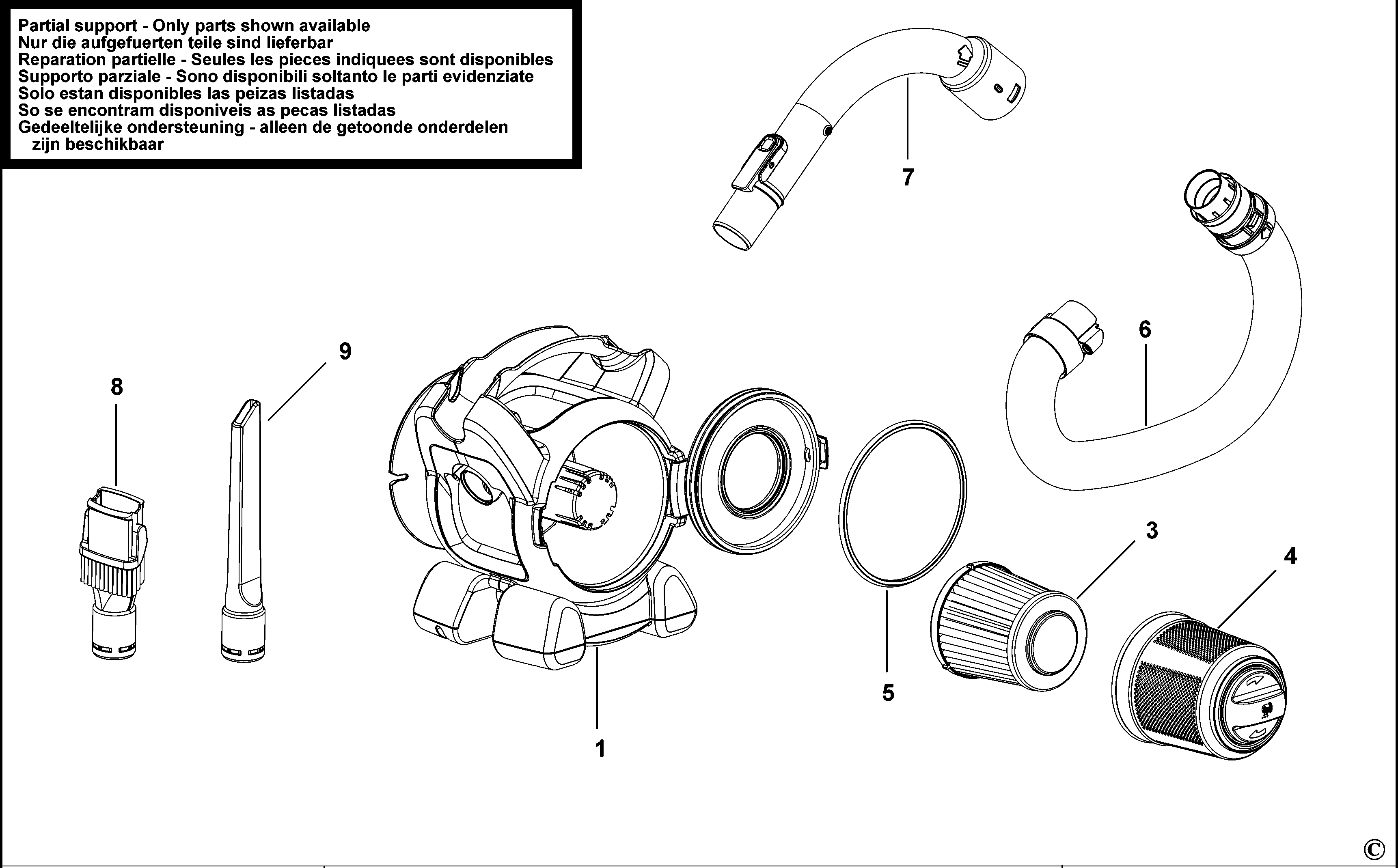 Partial support - Only parts shown available
Nur die aufgefuerten teile sind lieferbar
Reparation partielle - Seules les pieces indiquees sont disponibles
Supporto parziale - Sono disponibili soltanto le parti evidenziate
Solo estan disponibles las peizas listadas
So se encontram disponiveis as pecas listadas
Gedeeltelijke ondersteuning - alleen de getoonde onderdelen zijn beschikbaar

7

6

9

8

3

4

5

1

©