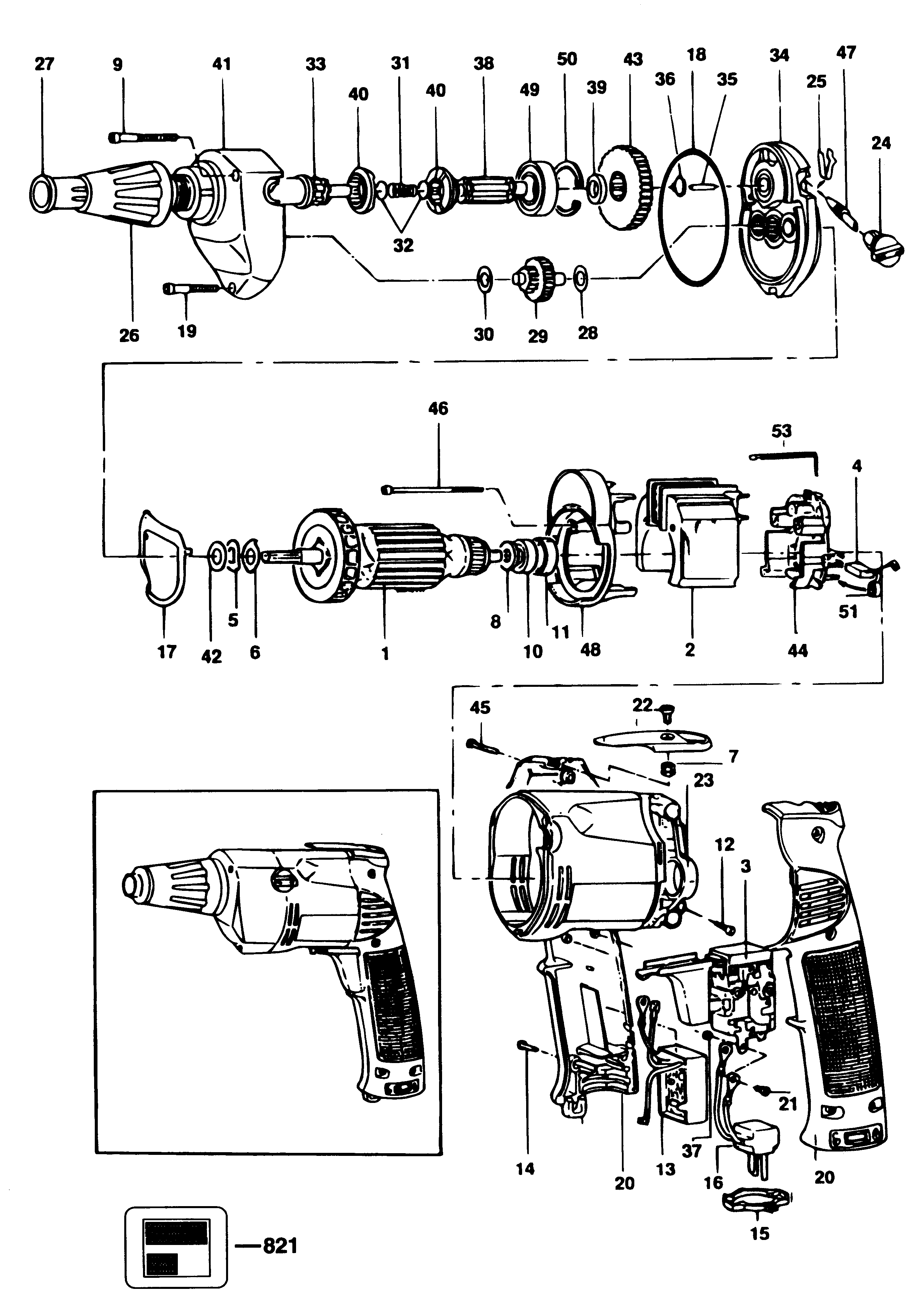 27 9 41 33 40 31 40 38 49 50 39 43 36 18 35 34 25 47 24

32

26 19 30 29 28

46

53

4

17 42 5 6 1 8 10 11 48 2 44 51

45 22 7

23

12

3

14 20 13 37 16 21 20

15

821