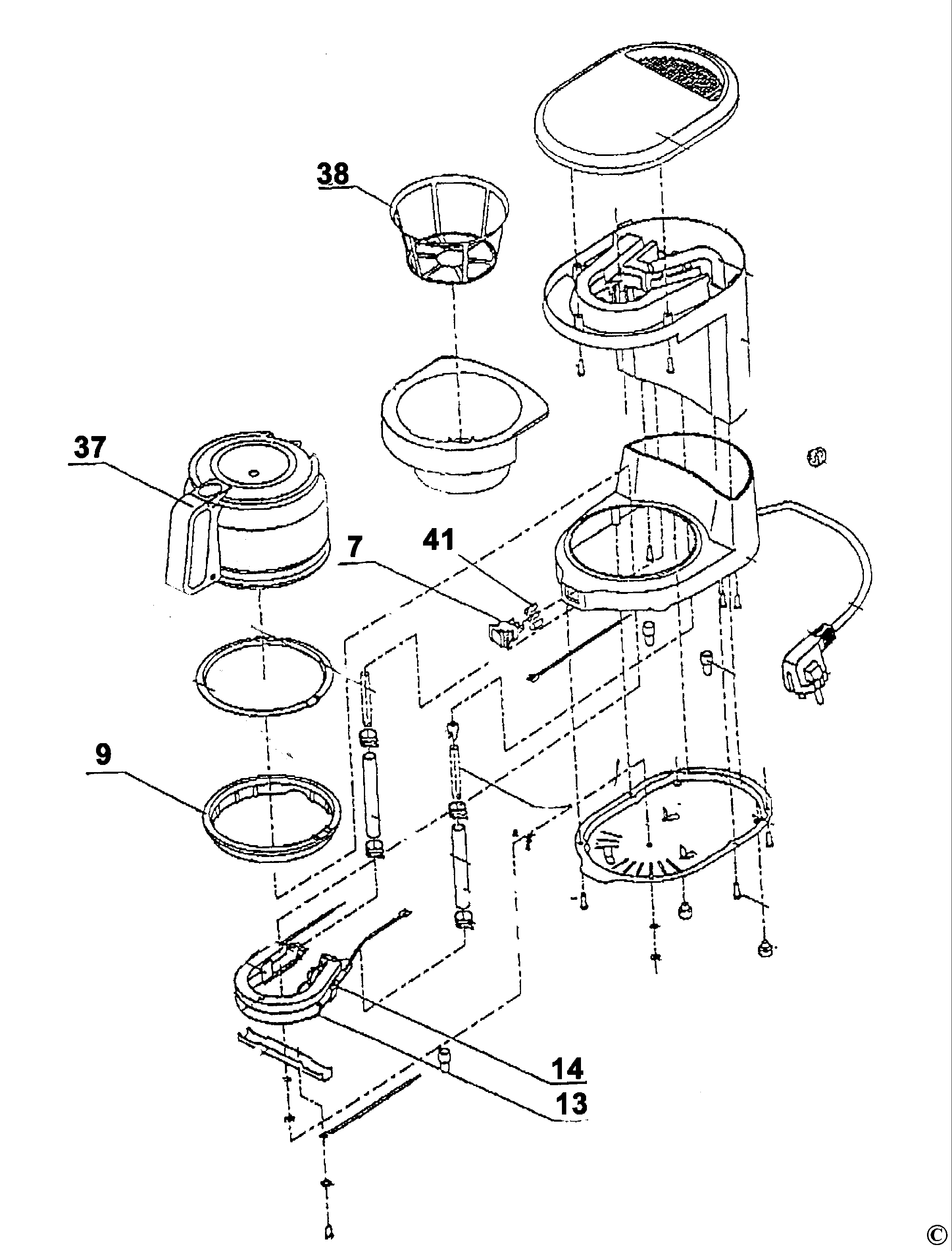 38

37

7

41

9

14

13

©