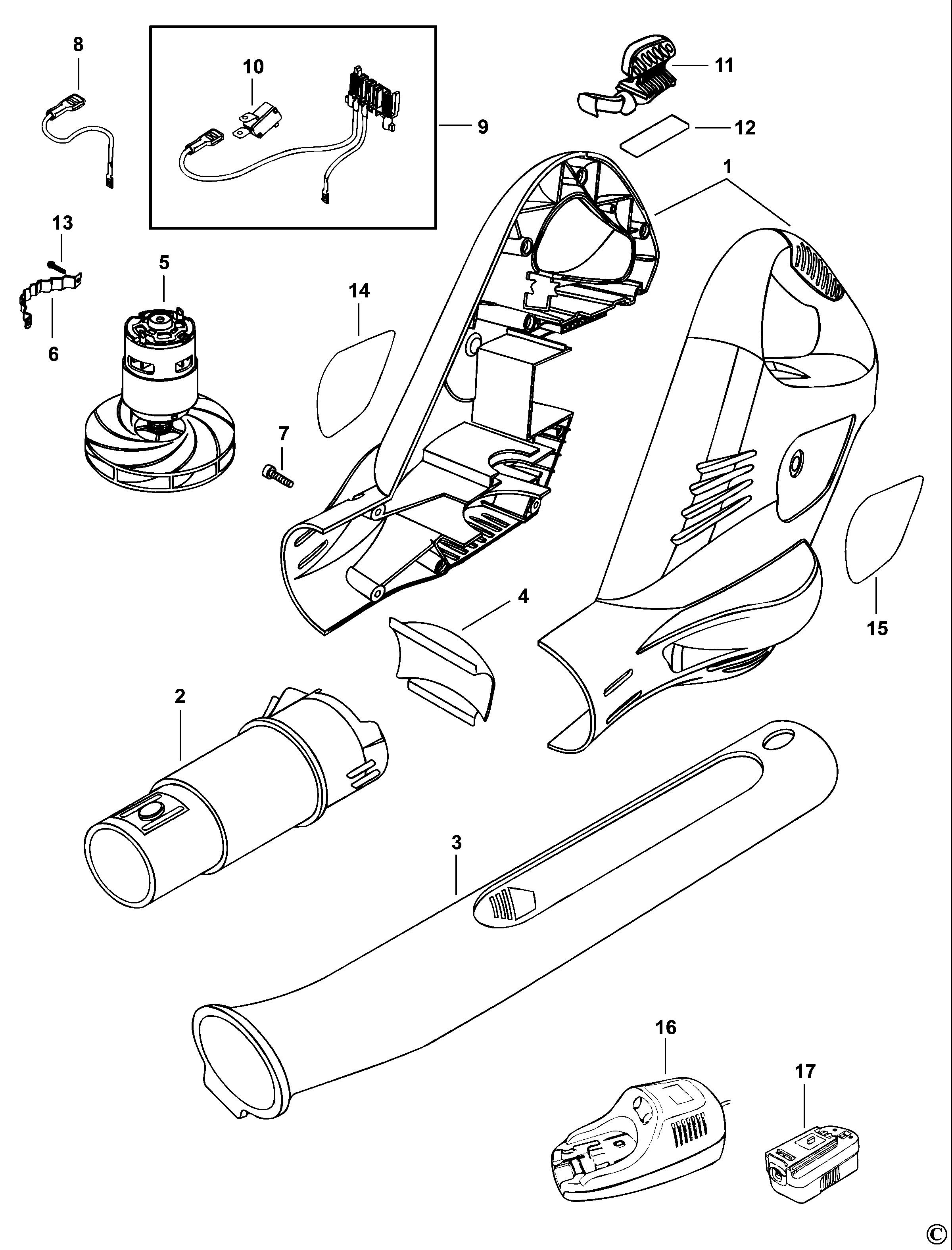 8
10
9
11
12
1
13
5
6
14
7
4
15
2
3
16
17
©