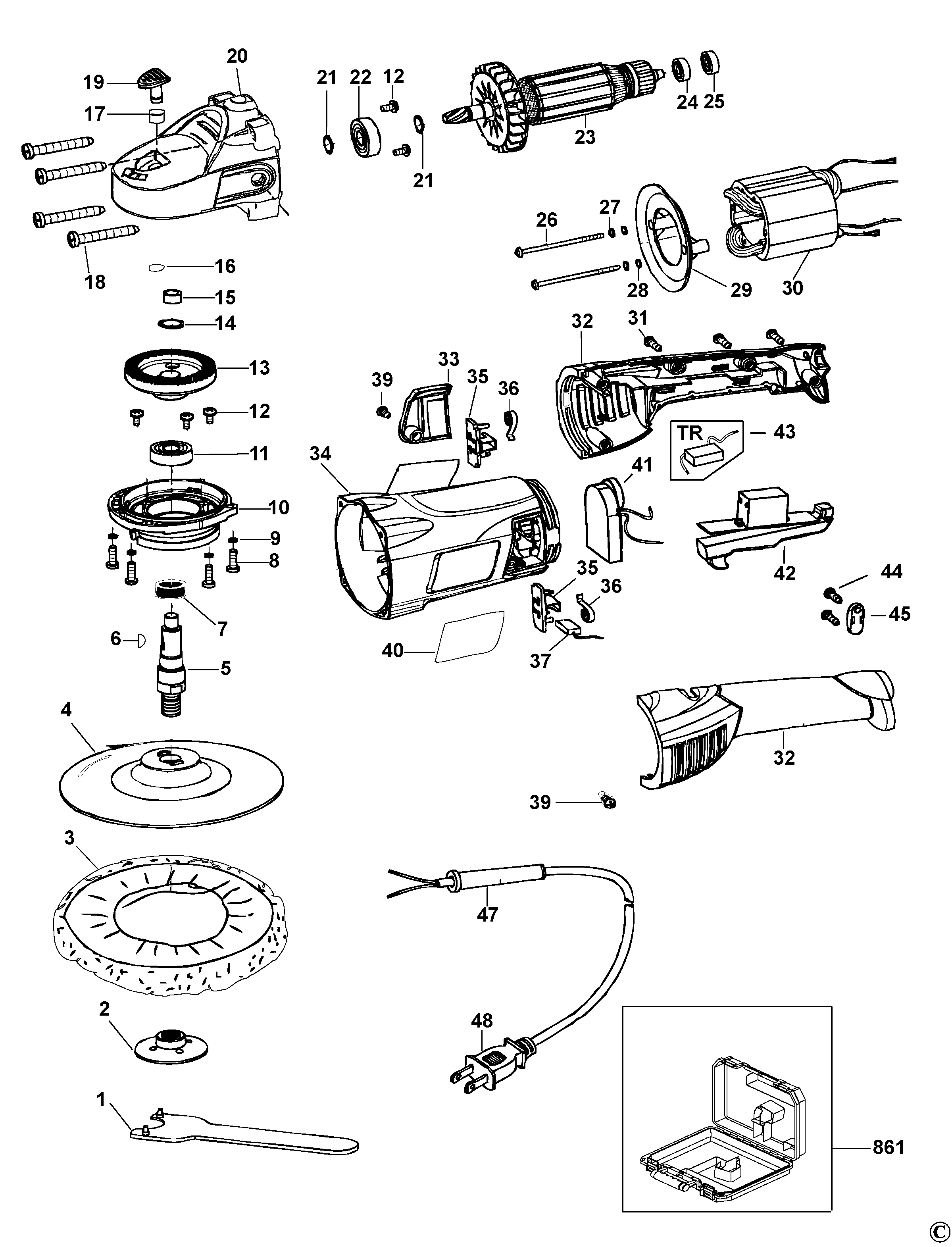 20
19
17
18
16
15
14
13
12
11
10
9
8
7
6
5
4
3
2
1
21
22
12
21
23
24
25
26
27
28
29
30
32
31
33
35
36
39
34
TR
43
41
42
44
45
35
36
37
40
32
39
47
48
861
©