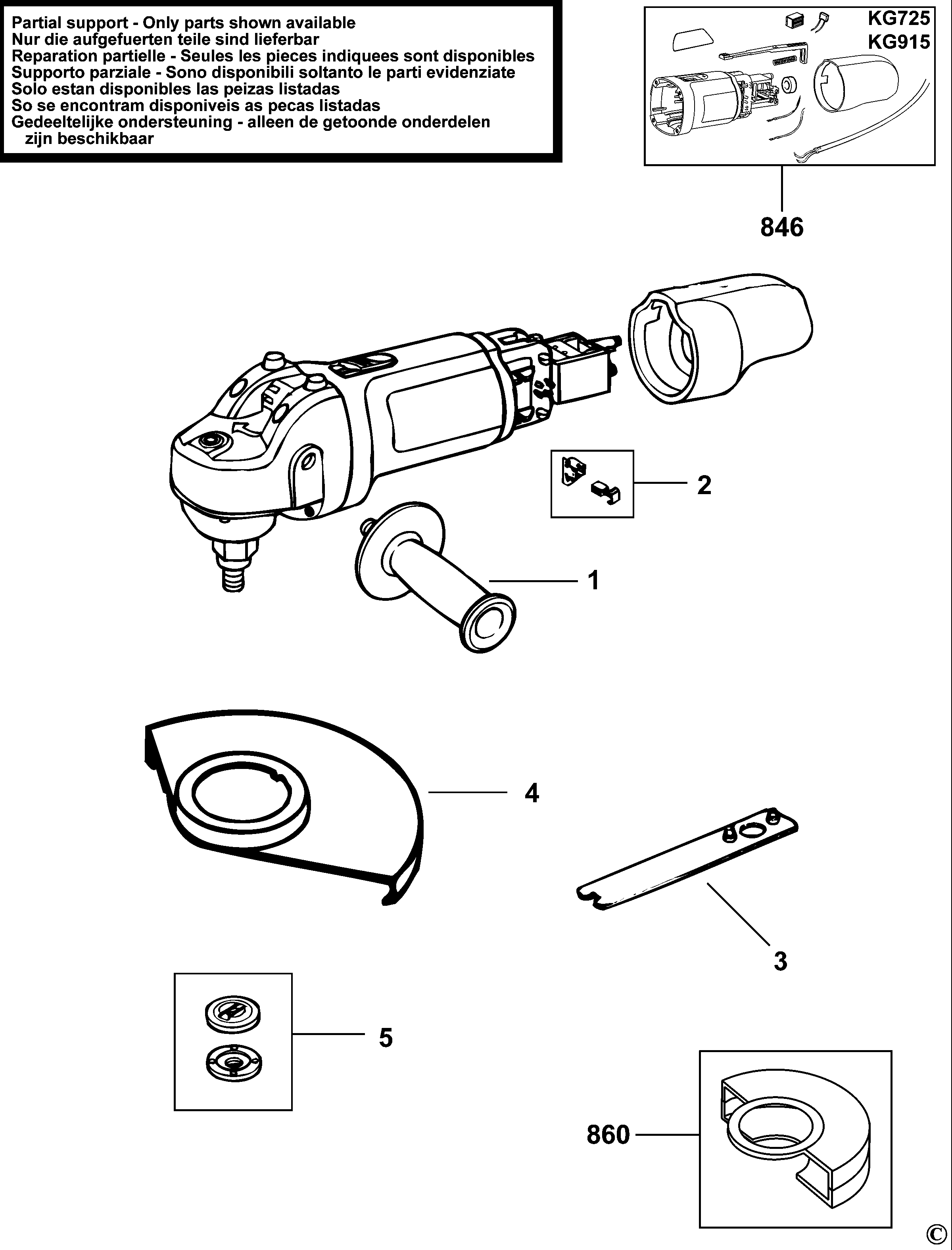 Partial support - Only parts shown available
Nur die aufgefuerten teile sind lieferbar
Reparation partielle - Seules les pieces indiquees sont disponibles
Supporto parziale - Sono disponibili soltanto le parti evidenziate
Solo estan disponibles las peizas listadas
So se encontram disponiveis as pecas listadas
Gedeeltelijke ondersteuning - alleen de getoonde onderdelen zijn beschikbaar

KG725
KG915

846

2

1

4

3

5

860

©